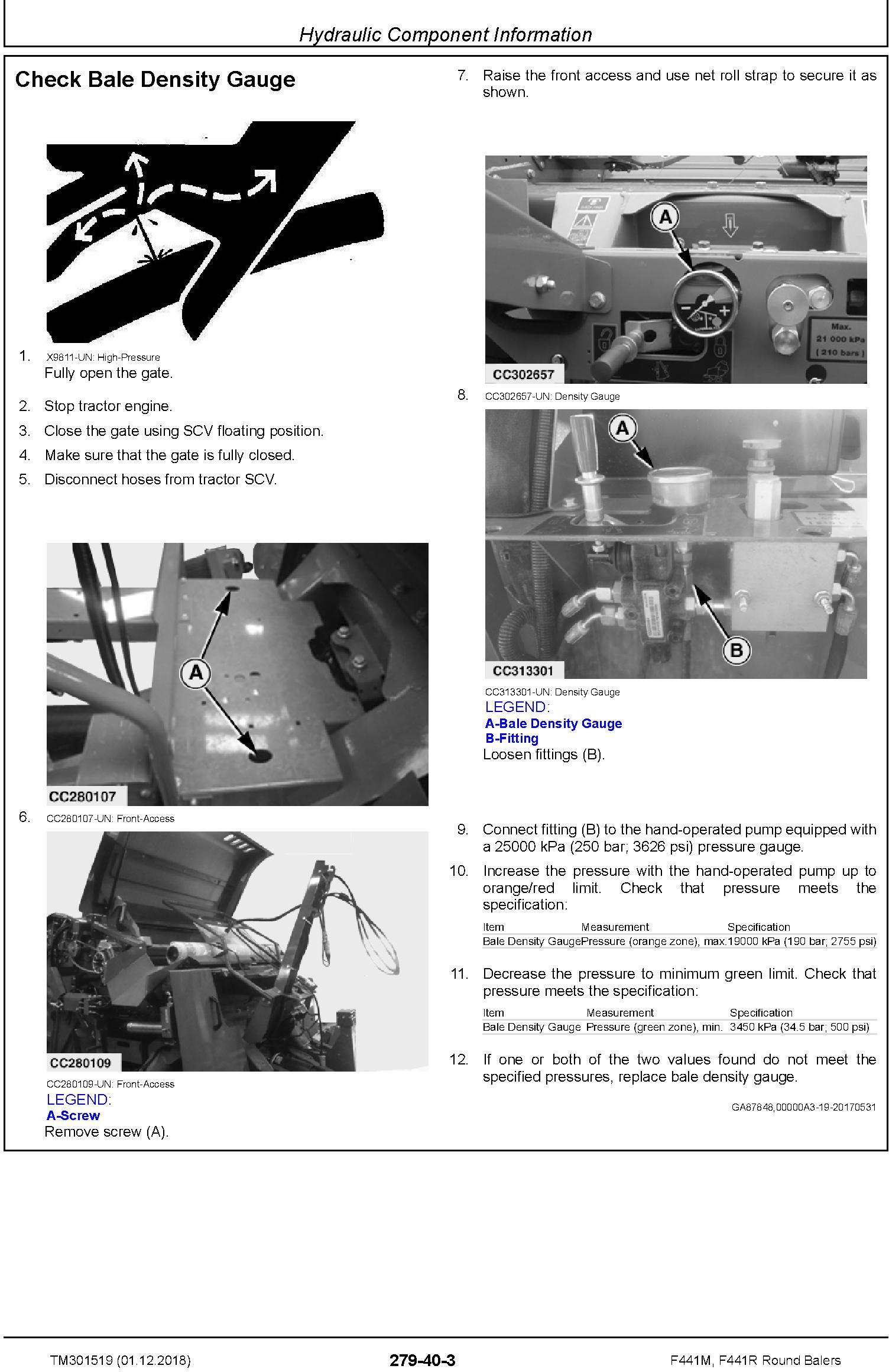 Hydraulic Component Information

Check Bale Density Gauge

1. X9811-UN: High-Pressure
Fully open the gate.

2. Stop tractor engine.

3. Close the gate using SCV floating position.

4. Make sure that the gate is fully closed.

5. Disconnect hoses from tractor SCV.

A

CC280107

6. CC280107-UN: Front-Access

CC280109

CC280109-UN: Front-Access
LEGEND:
A-Screw
Remove screw (A).

7. Raise the front access and use net roll strap to secure it as shown.

A

Max.
21 000 kPa
(210 bars)

CC302657

8. CC302657-UN: Density Gauge

A

B

CC313301

CC313301-UN: Density Gauge
LEGEND:
A-Bale Density Gauge
B-Fitting
Loosen fittings (B).

9. Connect fitting (B) to the hand-operated pump equipped with a 25000 kPa (250 bar; 3626 psi) pressure gauge.

10. Increase the pressure with the hand-operated pump up to orange/red limit. Check that pressure meets the specification:

| Item | Measurement | Specification |
|---|---|---|
| Bale Density Gauge | Pressure (orange zone), max. | 19000 kPa (190 bar; 2755 psi) |

11. Decrease the pressure to minimum green limit. Check that pressure meets the specification:

| Item | Measurement | Specification |
|---|---|---|
| Bale Density Gauge | Pressure (green zone), min. | 3450 kPa (34.5 bar; 500 psi) |

12. If one or both of the two values found do not meet the specified pressures, replace bale density gauge.

GA87848,00000A3-19-20170531

TM301519 (01.12.2018)    279-40-3    F441M, F441R Round Balers