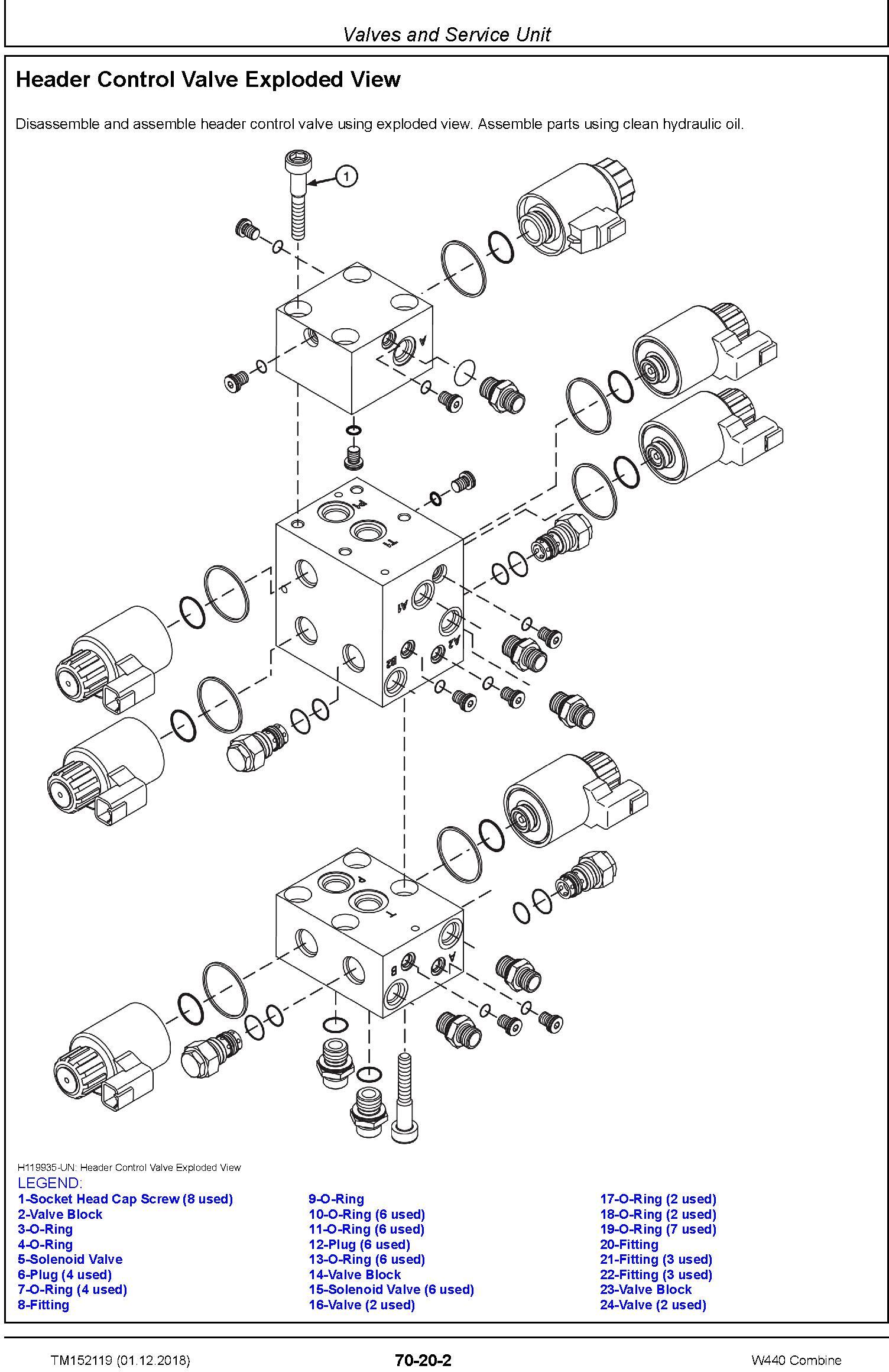 Valves and Service Unit

Header Control Valve Exploded View

Disassemble and assemble header control valve using exploded view. Assemble parts using clean hydraulic oil.

1

A

P

T1

A1

A2

B2

P

T

A

B

H119935-UN: Header Control Valve Exploded View

LEGEND:

1-Socket Head Cap Screw (8 used)
2-Valve Block
3-O-Ring
4-O-Ring
5-Solenoid Valve
6-Plug (4 used)
7-O-Ring (4 used)
8-Fitting

9-O-Ring
10-O-Ring (6 used)
11-O-Ring (6 used)
12-Plug (6 used)
13-O-Ring (6 used)
14-Valve Block
15-Solenoid Valve (6 used)
16-Valve (2 used)

17-O-Ring (2 used)
18-O-Ring (2 used)
19-O-Ring (7 used)
20-Fitting
21-Fitting (3 used)
22-Fitting (3 used)
23-Valve Block
24-Valve (2 used)

TM152119 (01.12.2018)

70-20-2

W440 Combine