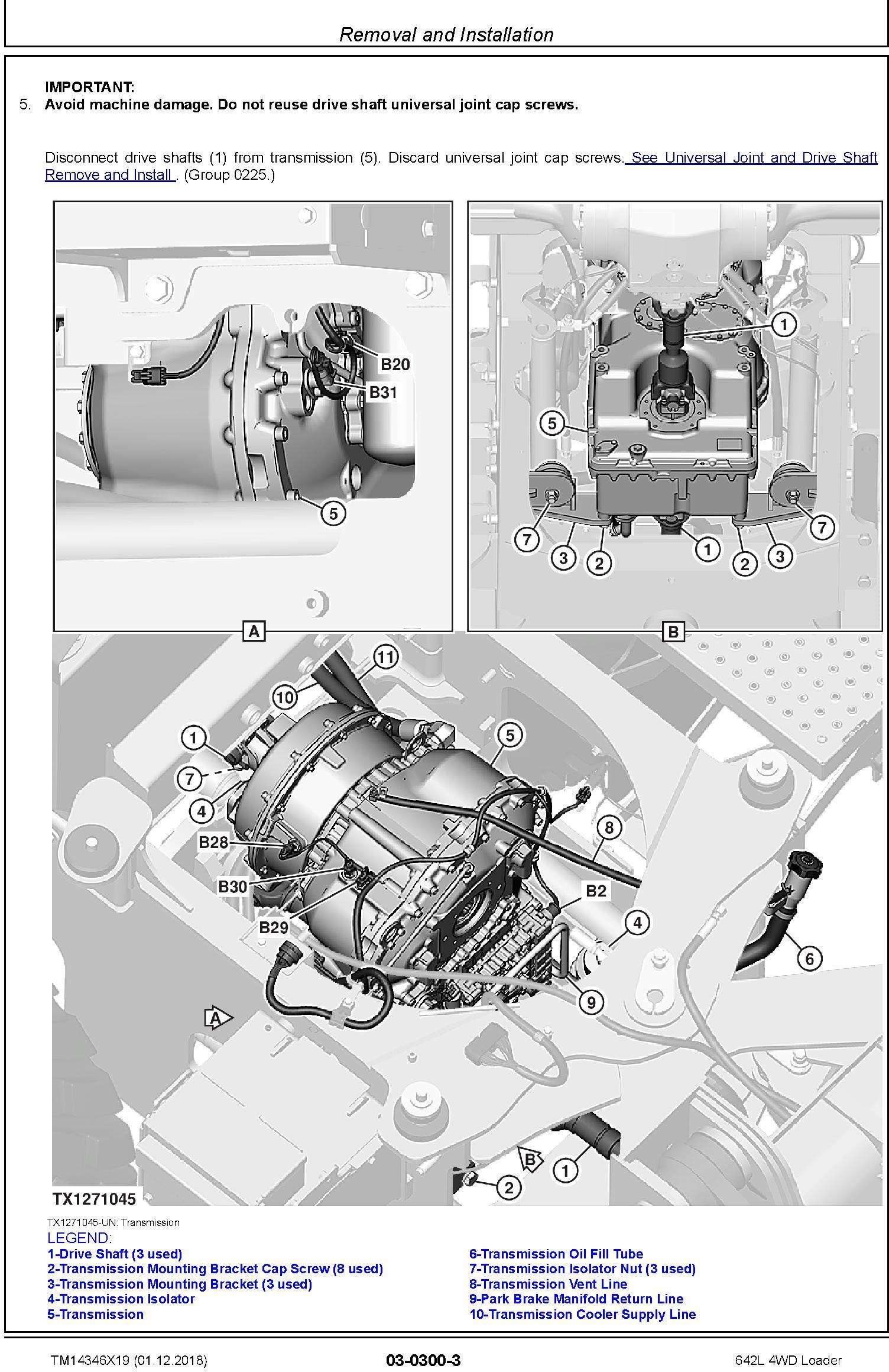 Removal and Installation

IMPORTANT:
5. Avoid machine damage. Do not reuse drive shaft universal joint cap screws.

Disconnect drive shafts (1) from transmission (5). Discard universal joint cap screws. See Universal Joint and Drive Shaft Remove and Install . (Group 0225.)

B20
B31
5
A
1
5
7
3
2
1
2
3
7
B
11
10
1
7
4
B28
B30
B29
5
8
B2
4
6
9
A
B
1
2
TX1271045

TX1271045-UN: Transmission
LEGEND:
1-Drive Shaft (3 used)
2-Transmission Mounting Bracket Cap Screw (8 used)
3-Transmission Mounting Bracket (3 used)
4-Transmission Isolator
5-Transmission
6-Transmission Oil Fill Tube
7-Transmission Isolator Nut (3 used)
8-Transmission Vent Line
9-Park Brake Manifold Return Line
10-Transmission Cooler Supply Line

TM14346X19 (01.12.2018) 03-0300-3 642L 4WD Loader