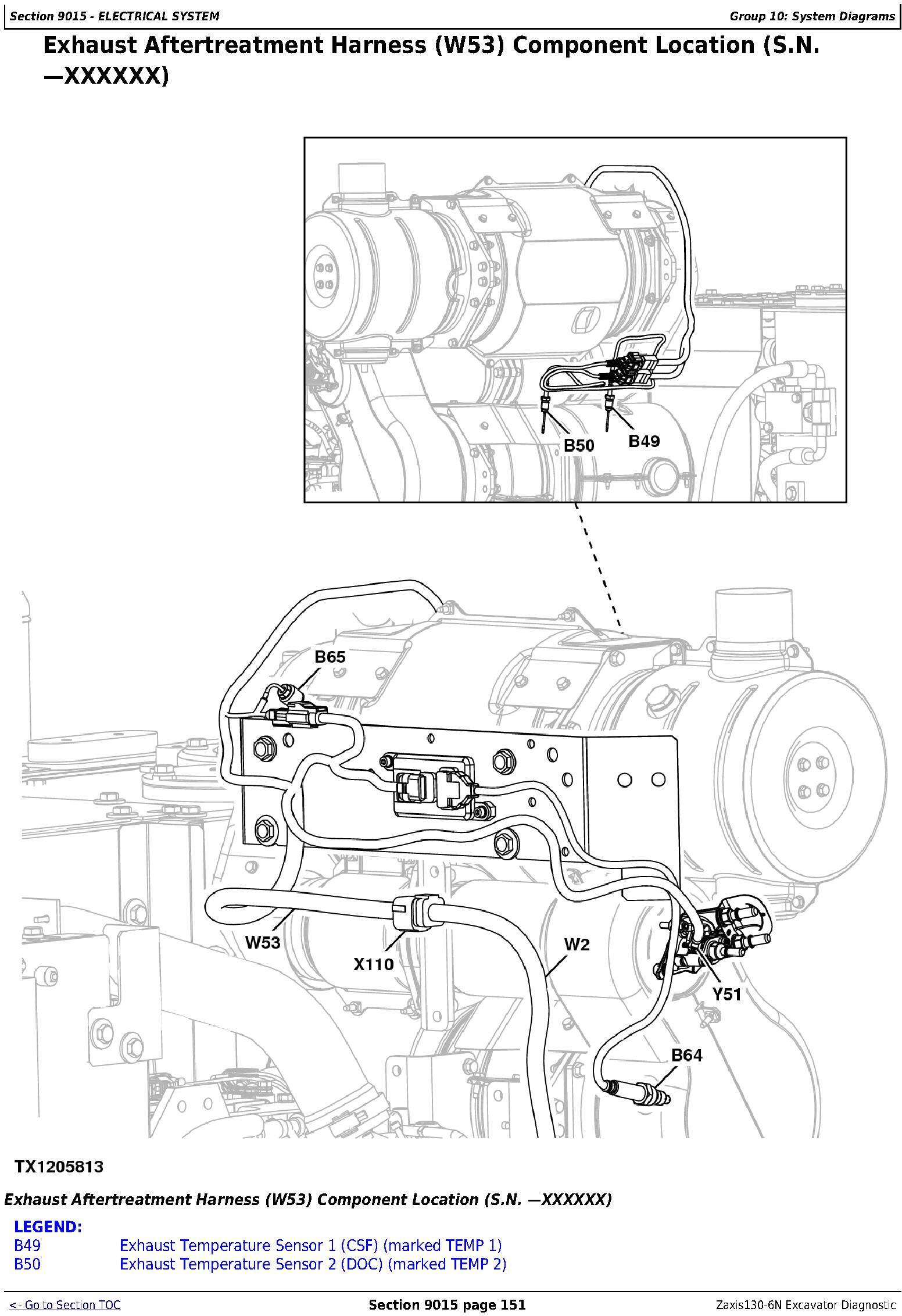 Section 9015 - ELECTRICAL SYSTEM

Group 10: System Diagrams

Exhaust Aftertreatment Harness (W53) Component Location (S.N. —XXXXXX)

B50

B49

B65

W53

X110

W2

Y51

B64

TX1205813

Exhaust Aftertreatment Harness (W53) Component Location (S.N. —XXXXXX)

LEGEND:

B49 Exhaust Temperature Sensor 1 (CSF) (marked TEMP 1)

B50 Exhaust Temperature Sensor 2 (DOC) (marked TEMP 2)

<- Go to Section TOC

Section 9015 page 151

Zaxis130-6N Excavator Diagnostic