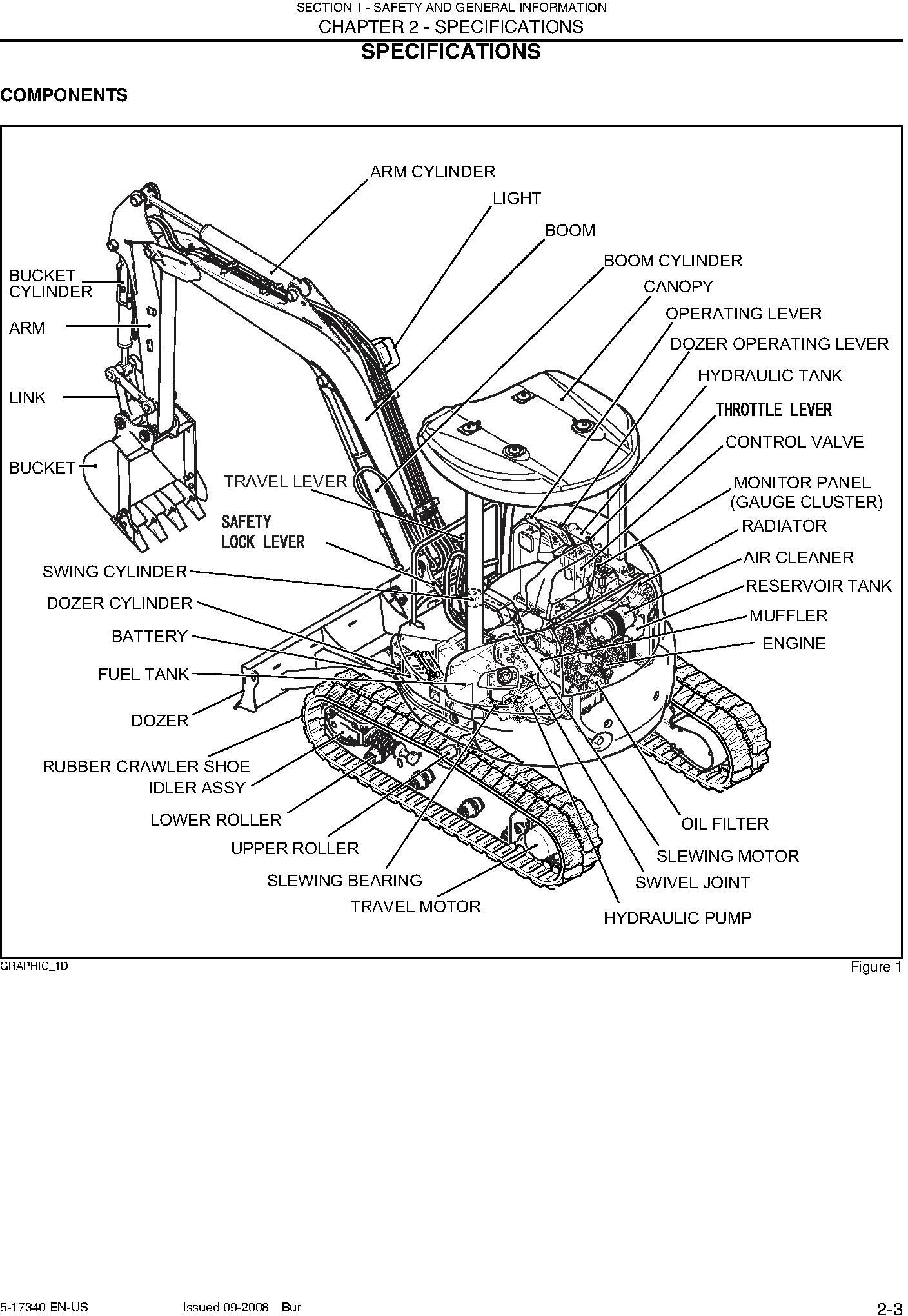 SECTION 1 - SAFETY AND GENERAL INFORMATION
CHAPTER 2 - SPECIFICATIONS

SPECIFICATIONS

COMPONENTS

ARM CYLINDER
LIGHT
BOOM
BOOM CYLINDER
CANOPY
OPERATING LEVER
DOZER OPERATING LEVER
HYDRAULIC TANK
THROTTLE LEVER
CONTROL VALVE
MONITOR PANEL (GAUGE CLUSTER)
RADIATOR
AIR CLEANER
RESERVOIR TANK
MUFFLER
ENGINE
BUCKET CYLINDER
ARM
LINK
BUCKET
TRAVEL LEVER
SAFETY LOCK LEVER
SWING CYLINDER
DOZER CYLINDER
BATTERY
FUEL TANK
DOZER
RUBBER CRAWLER SHOE
IDLER ASSY
LOWER ROLLER
UPPER ROLLER
SLEWING BEARING
TRAVEL MOTOR
OIL FILTER
SLEWING MOTOR
SWIVEL JOINT
HYDRAULIC PUMP

GRAPHIC_1D
Figure 1

5-17340 EN-US Issued 09-2008 Bur 2-3