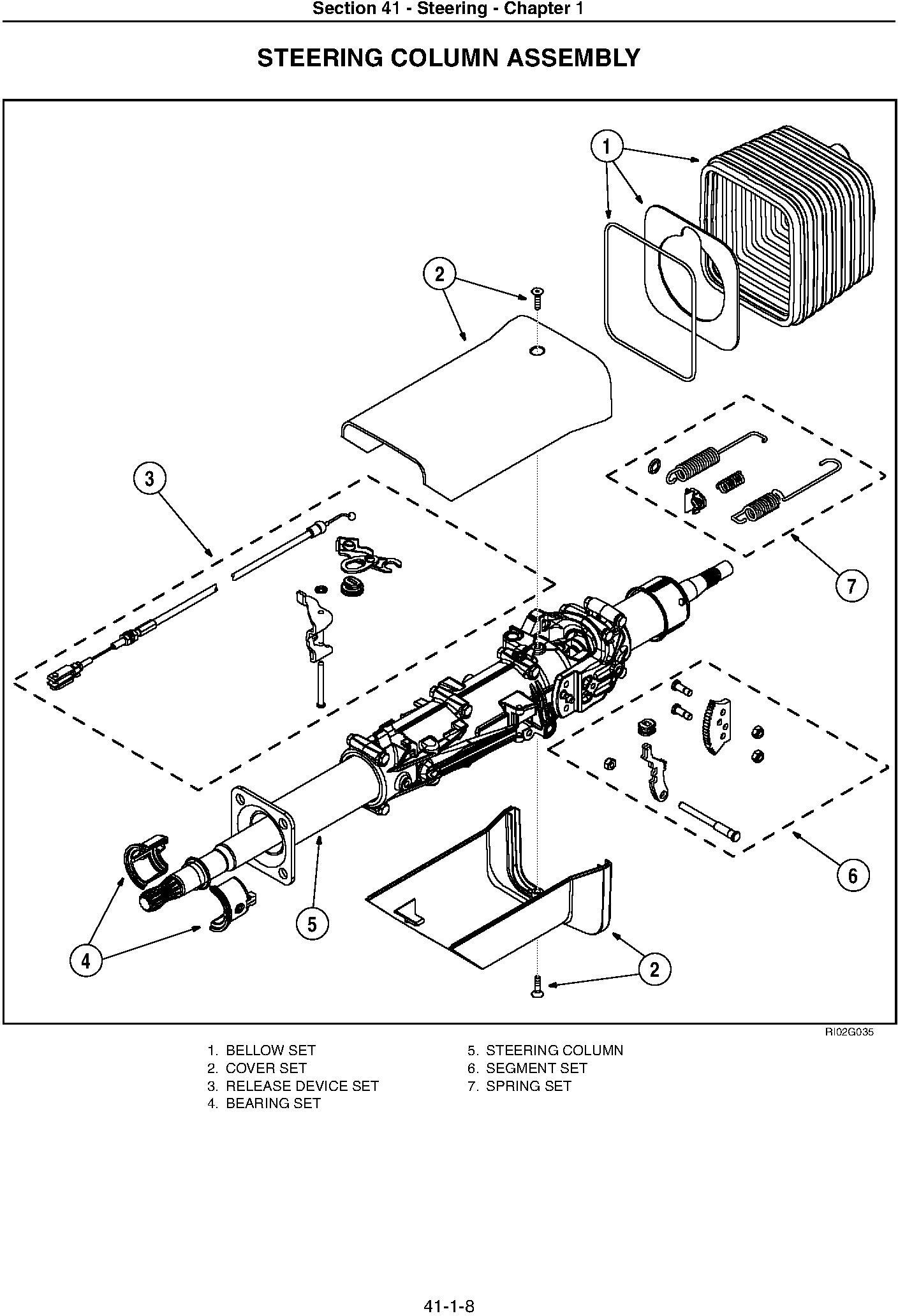 Section 41 - Steering - Chapter 1

STEERING COLUMN ASSEMBLY

1

2

3

7

6

5

4

2

RI02G035

1. BELLOW SET
2. COVER SET
3. RELEASE DEVICE SET
4. BEARING SET

5. STEERING COLUMN
6. SEGMENT SET
7. SPRING SET

41-1-8