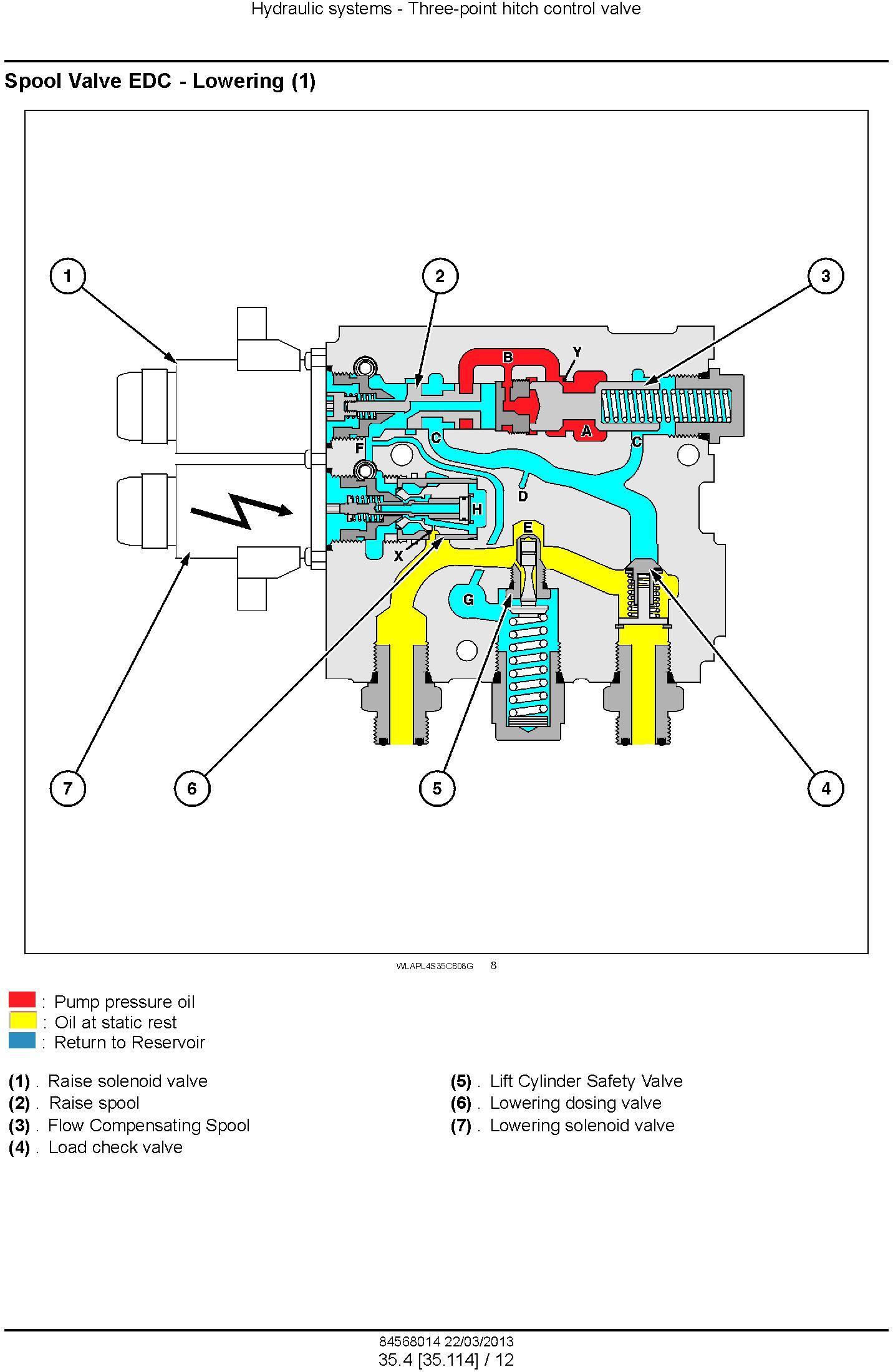 Hydraulic systems - Three-point hitch control valve

Spool Valve EDC - Lowering (1)

1
2
3
B
Y
A
C
C
F
D
H
E
X
G
7
6
5
4

WLAPL4S35C608G 8

: Pump pressure oil
: Oil at static rest
: Return to Reservoir

(1) . Raise solenoid valve
(2) . Raise spool
(3) . Flow Compensating Spool
(4) . Load check valve

(5) . Lift Cylinder Safety Valve
(6) . Lowering dosing valve
(7) . Lowering solenoid valve

84568014 22/03/2013
35.4 [35.114] / 12