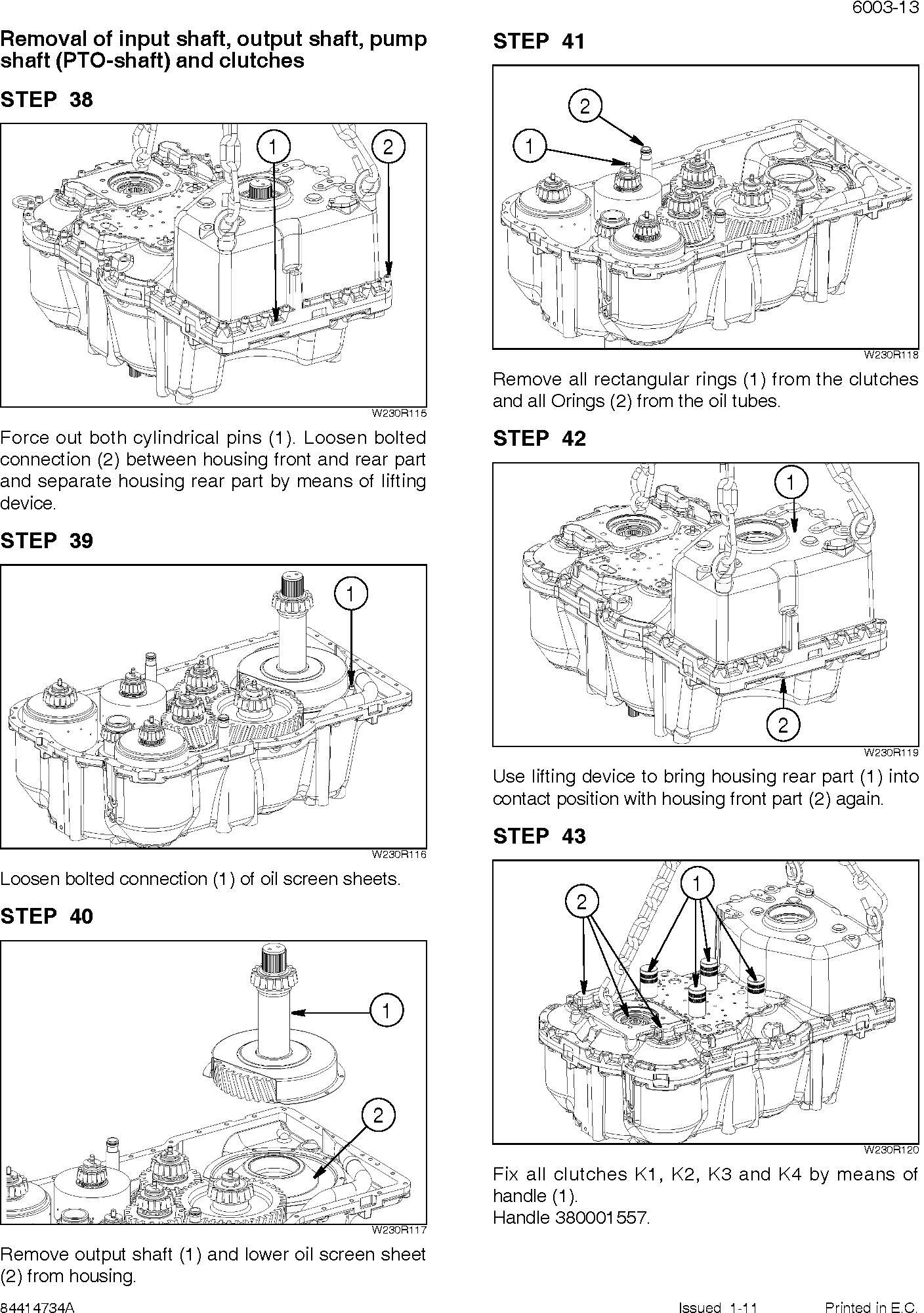 6003-13

Removal of input shaft, output shaft, pump shaft (PTO-shaft) and clutches

STEP 38

1
2

W230R115

Force out both cylindrical pins (1). Loosen bolted connection (2) between housing front and rear part and separate housing rear part by means of lifting device.

STEP 39

1

W230R116

Loosen bolted connection (1) of oil screen sheets.

STEP 40

1
2

W230R117

Remove output shaft (1) and lower oil screen sheet (2) from housing.

STEP 41

2
1

W230R118

Remove all rectangular rings (1) from the clutches and all Orings (2) from the oil tubes.

STEP 42

1
2

W230R119

Use lifting device to bring housing rear part (1) into contact position with housing front part (2) again.

STEP 43

2
1

W230R120

Fix all clutches K1, K2, K3 and K4 by means of handle (1).
Handle 380001557.

84414734A Issued 1-11 Printed in E.C.