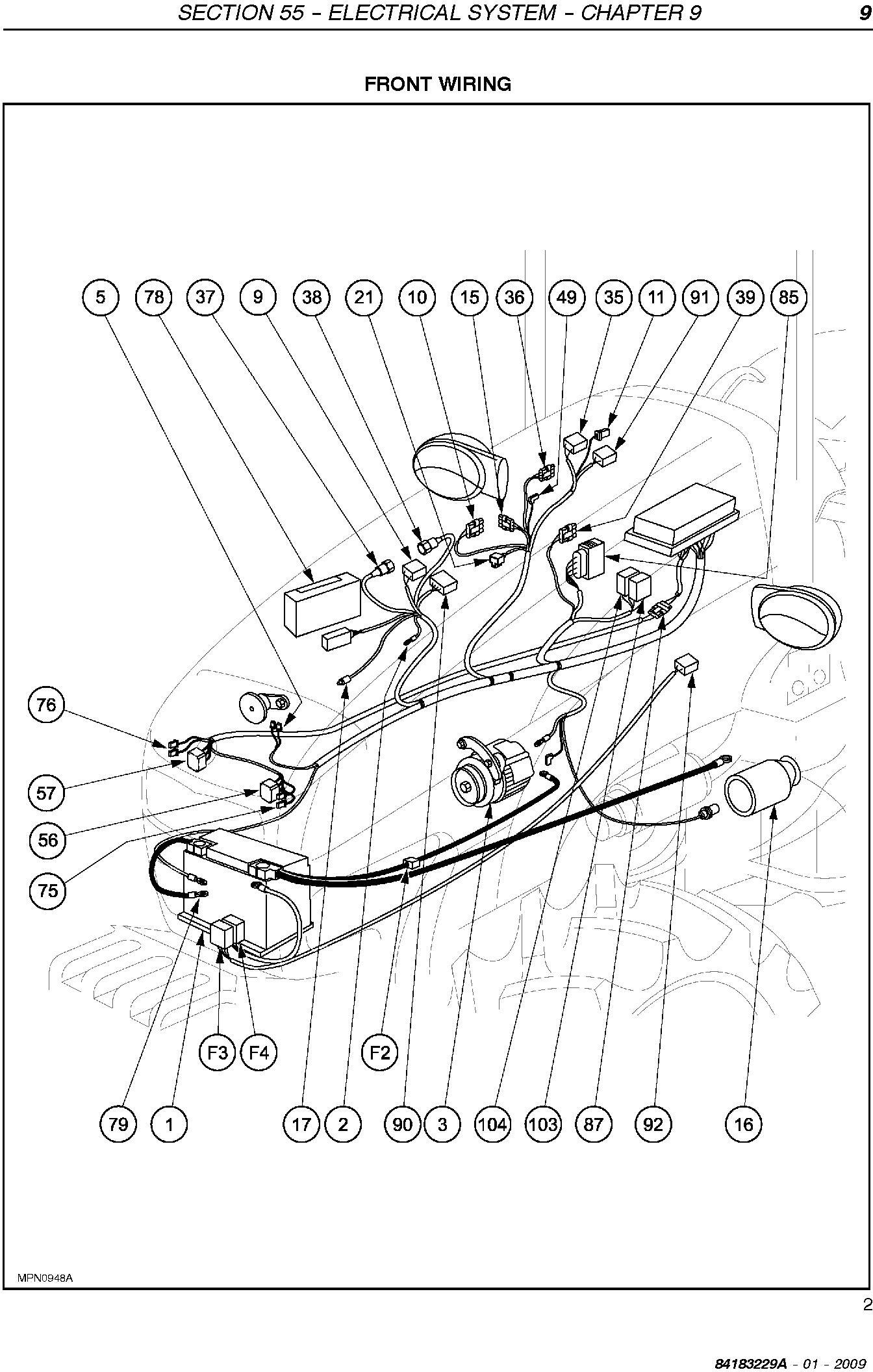 SECTION 55 – ELECTRICAL SYSTEM – CHAPTER 9 9

FRONT WIRING

5 78 37 9 38 21 10 15 36 49 35 11 91 39 85

76

57

56

75

F3 F4 F2

79 1 17 2 90 3 104 103 87 92 16

MPN0948A

2

84183229A - 01 - 2009