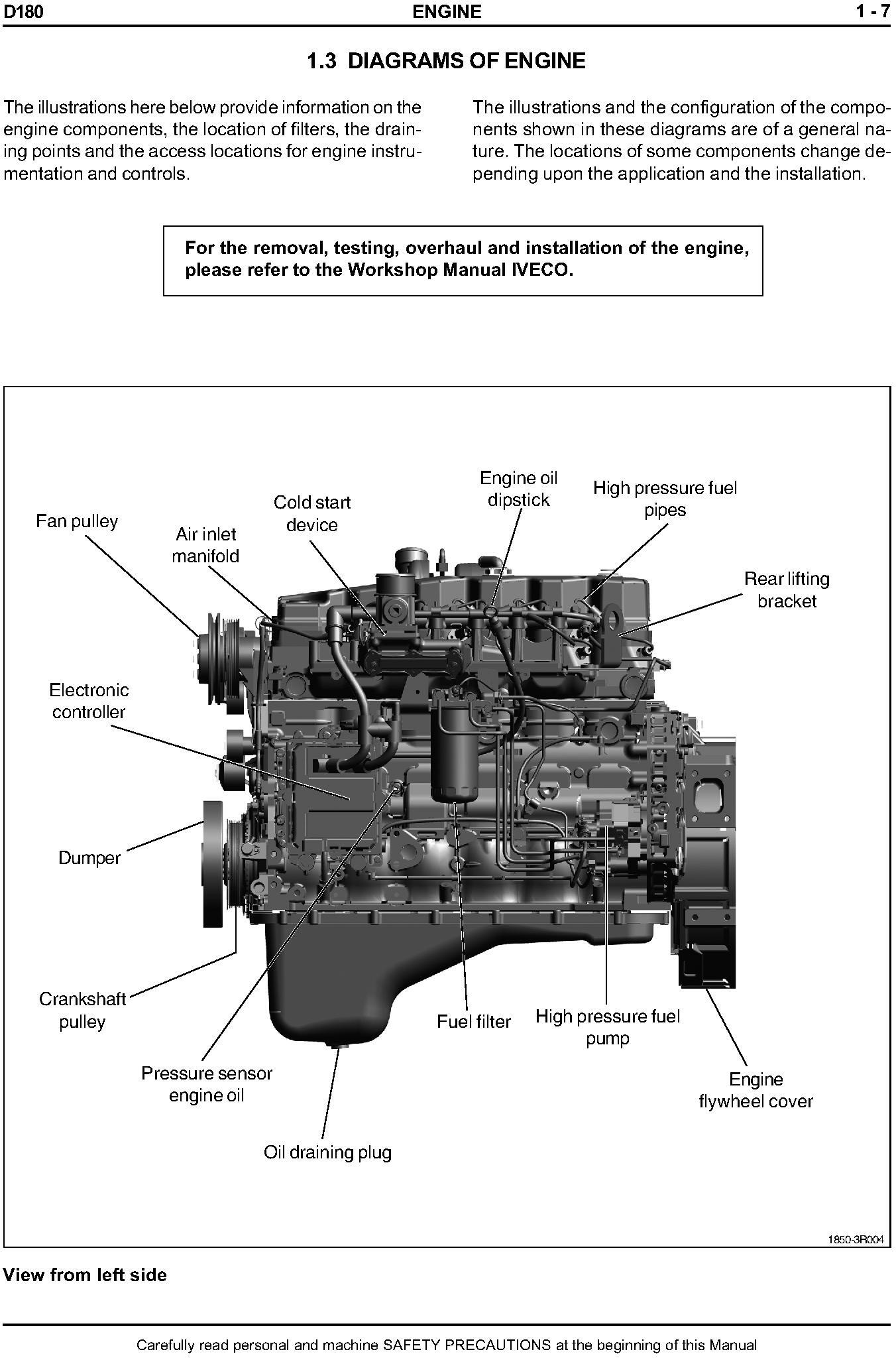 D180 ENGINE 1 - 7

1.3 DIAGRAMS OF ENGINE

The illustrations here below provide information on the engine components, the location of filters, the draining points and the access locations for engine instrumentation and controls.

The illustrations and the configuration of the components shown in these diagrams are of a general nature. The locations of some components change depending upon the application and the installation.

For the removal, testing, overhaul and installation of the engine, please refer to the Workshop Manual IVECO.

Fan pulley
Air inlet manifold
Cold start device
Engine oil dipstick
High pressure fuel pipes
Rear lifting bracket
Electronic controller
Dumper
Crankshaft pulley
Pressure sensor engine oil
Oil draining plug
Fuel filter
High pressure fuel pump
Engine flywheel cover

1850-3R004

View from left side

Carefully read personal and machine SAFETY PRECAUTIONS at the beginning of this Manual