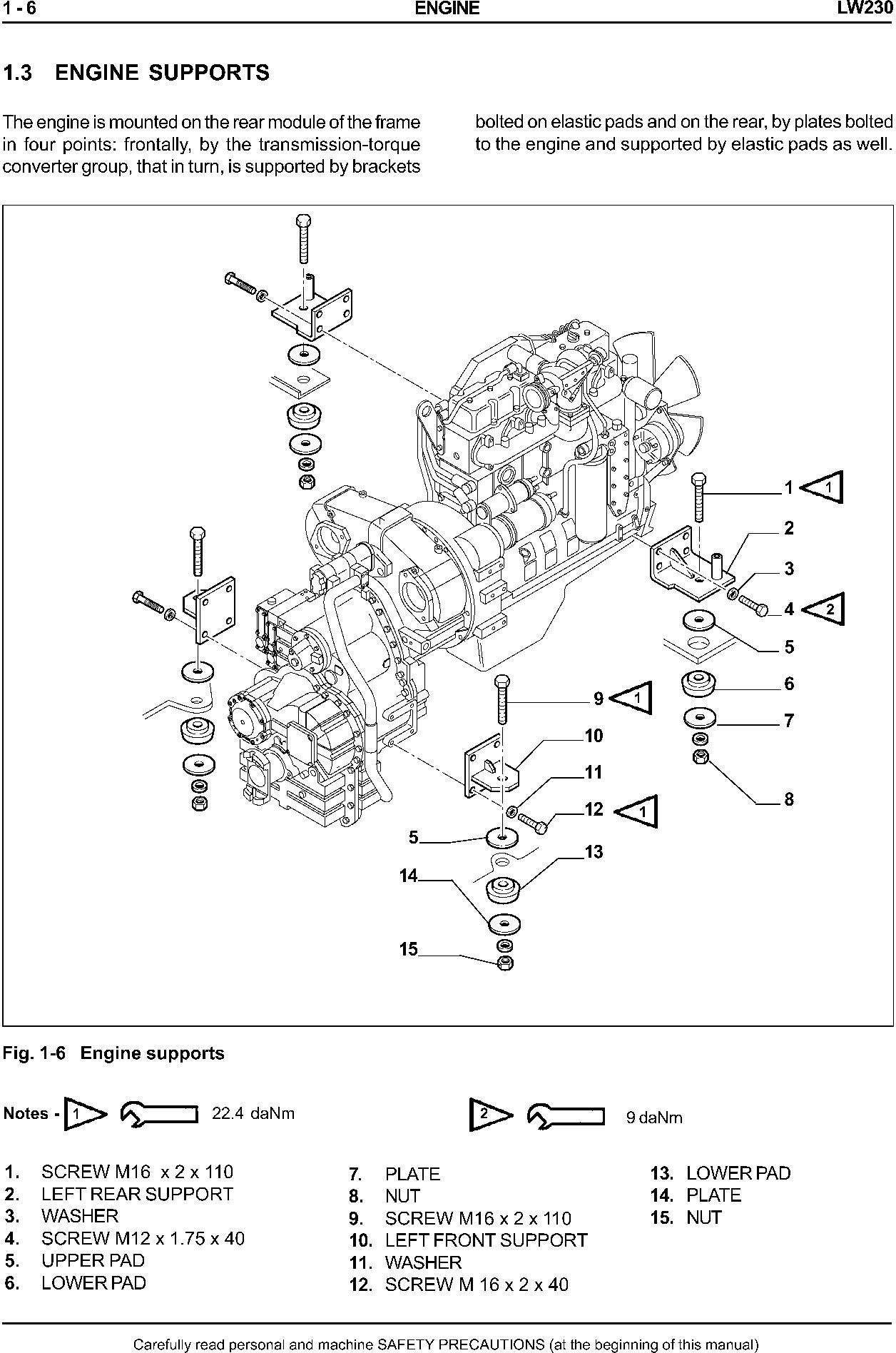 1 - 6 ENGINE LW230

1.3 ENGINE SUPPORTS

The engine is mounted on the rear module of the frame in four points: frontally, by the transmission-torque converter group, that in turn, is supported by brackets bolted on elastic pads and on the rear, by plates bolted to the engine and supported by elastic pads as well.

1 1
2
3
4 2
5
6
7
8
9 1
10
11
12 1
5
13
14
15

Fig. 1-6 Engine supports

Notes - 1 22.4 daNm 2 9 daNm

1. SCREW M16 x 2 x 110
2. LEFT REAR SUPPORT
3. WASHER
4. SCREW M12 x 1.75 x 40
5. UPPER PAD
6. LOWER PAD
7. PLATE
8. NUT
9. SCREW M16 x 2 x 110
10. LEFT FRONT SUPPORT
11. WASHER
12. SCREW M 16 x 2 x 40
13. LOWER PAD
14. PLATE
15. NUT

Carefully read personal and machine SAFETY PRECAUTIONS (at the beginning of this manual)