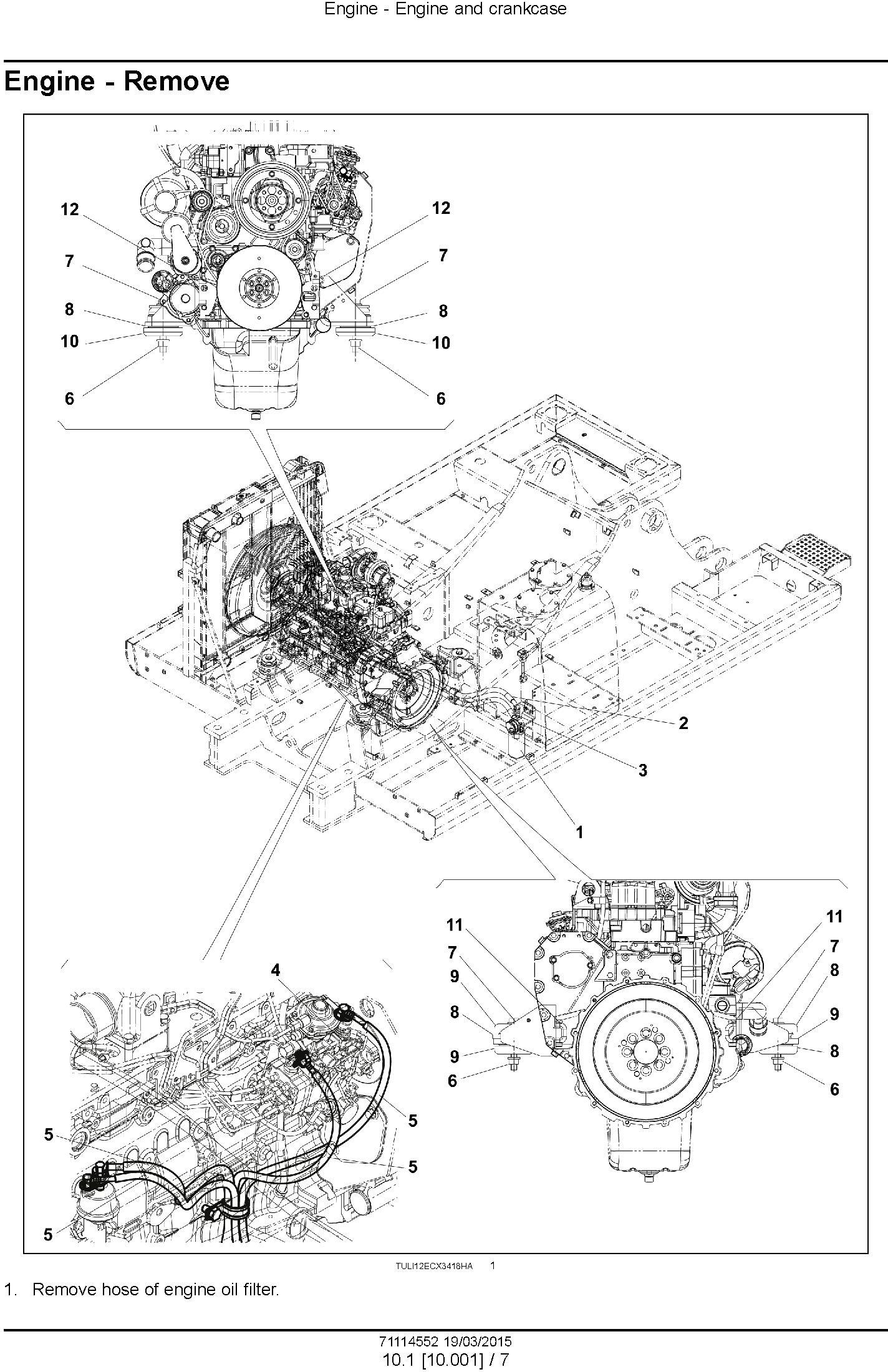 Engine - Engine and crankcase

Engine - Remove

12
7
8
10
6
12
7
8
10
6
2
3
1
4
5
5
5
5
11
7
9
8
9
6
11
7
8
9
8
6

TULI12ECX3418HA 1

1. Remove hose of engine oil filter.

71114552 19/03/2015
10.1 [10.001] / 7