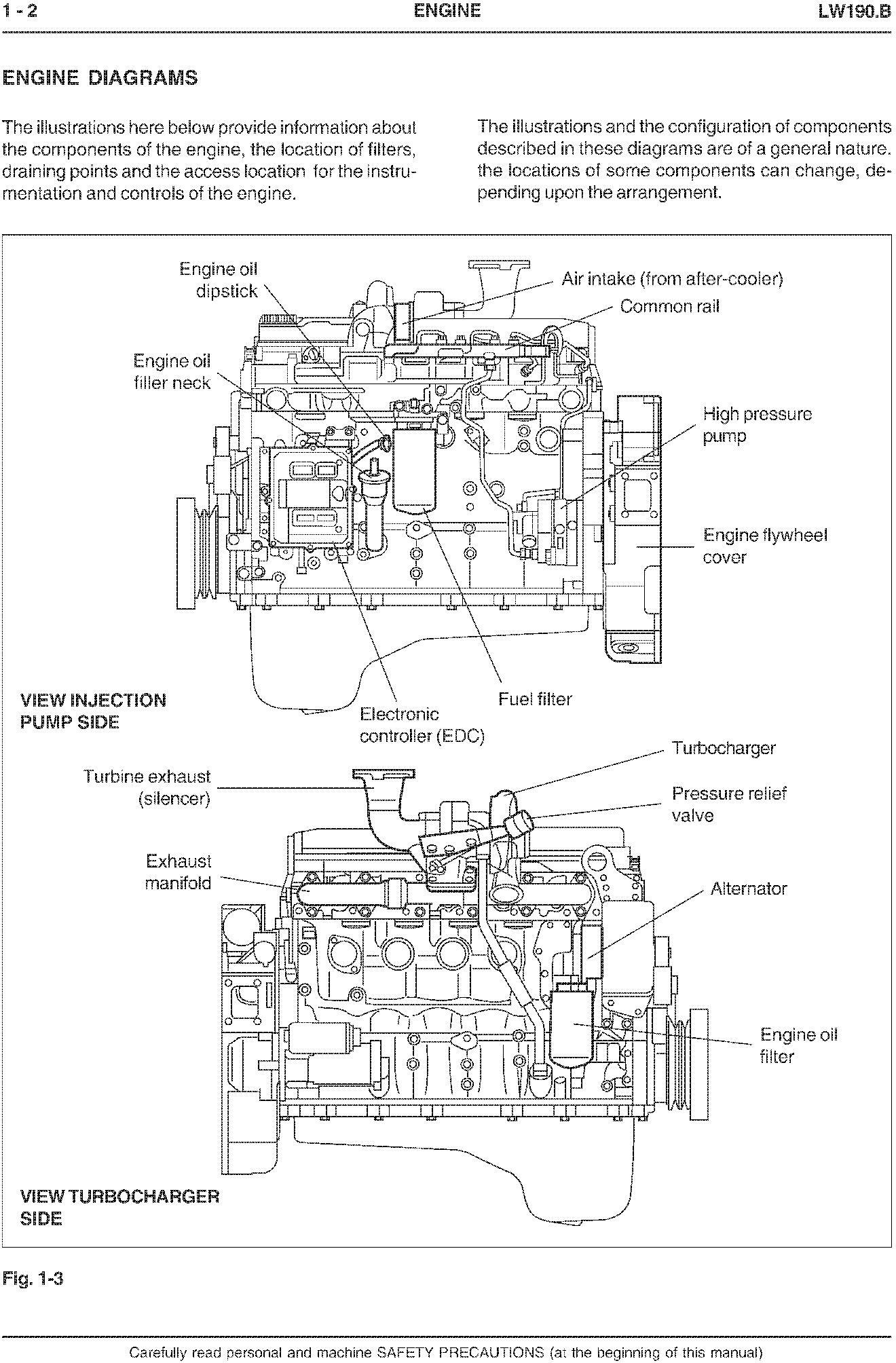 1 - 2 ENGINE LW190.B

ENGINE DIAGRAMS

The illustrations here below provide information about the components of the engine, the location of filters, draining points and the access location for the instrumentation and controls of the engine.

The illustrations and the configuration of components described in these diagrams are of a general nature. the locations of some components can change, depending upon the arrangement.

Engine oil dipstick

Air intake (from after-cooler)

Common rail

Engine oil filler neck

High pressure pump

Engine flywheel cover

VIEW INJECTION PUMP SIDE

Electronic controller (EDC)

Fuel filter

Turbocharger

Turbine exhaust (silencer)

Pressure relief valve

Exhaust manifold

Alternator

Engine oil filter

VIEW TURBOCHARGER SIDE

Fig. 1-3

Carefully read personal and machine SAFETY PRECAUTIONS (at the beginning of this manual)