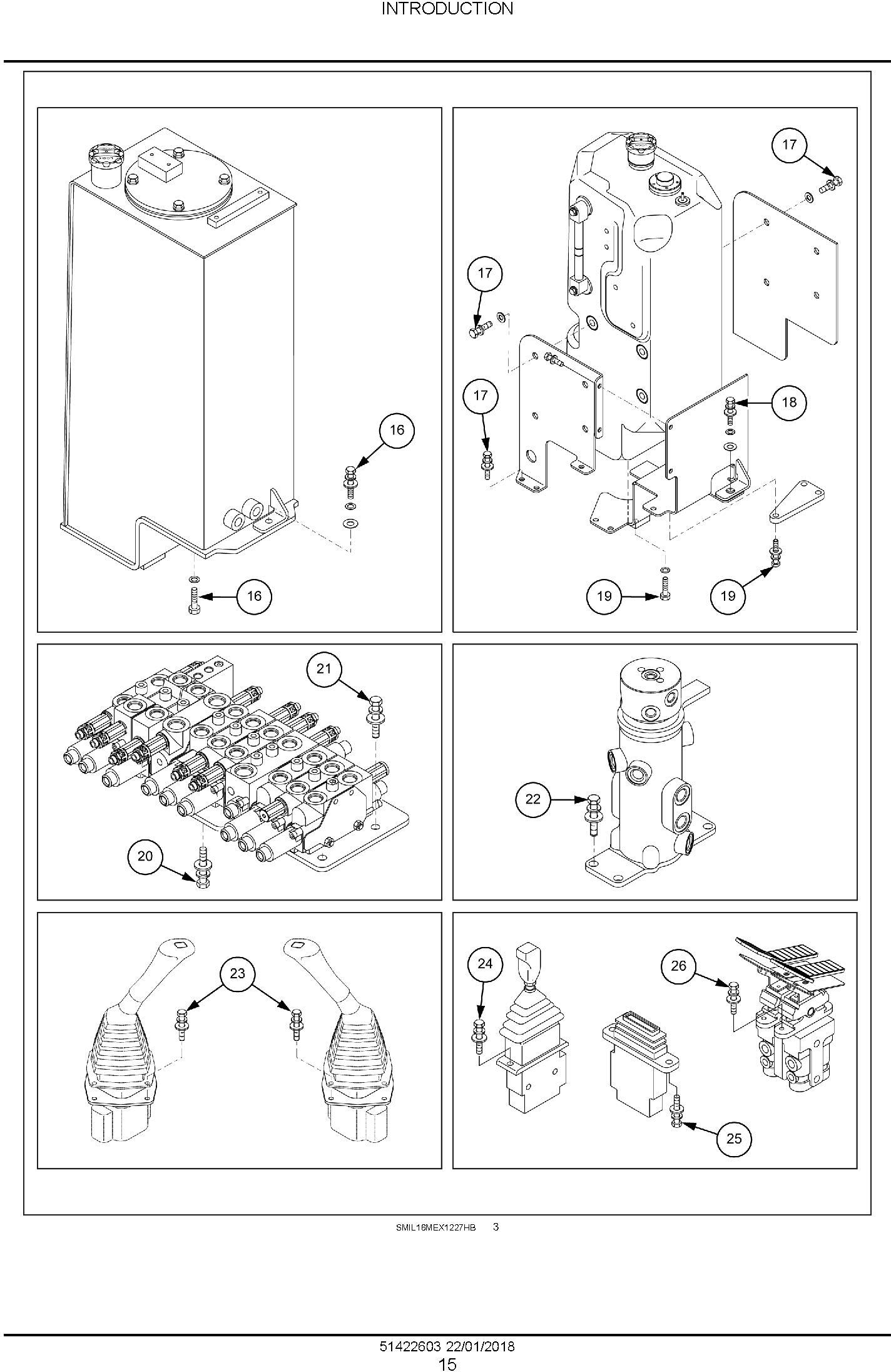 INTRODUCTION

16

16

17

17

17

18

19

19

21

20

22

23

24

26

25

SMIL16MEX1227HB 3

51422603 22/01/2018
15