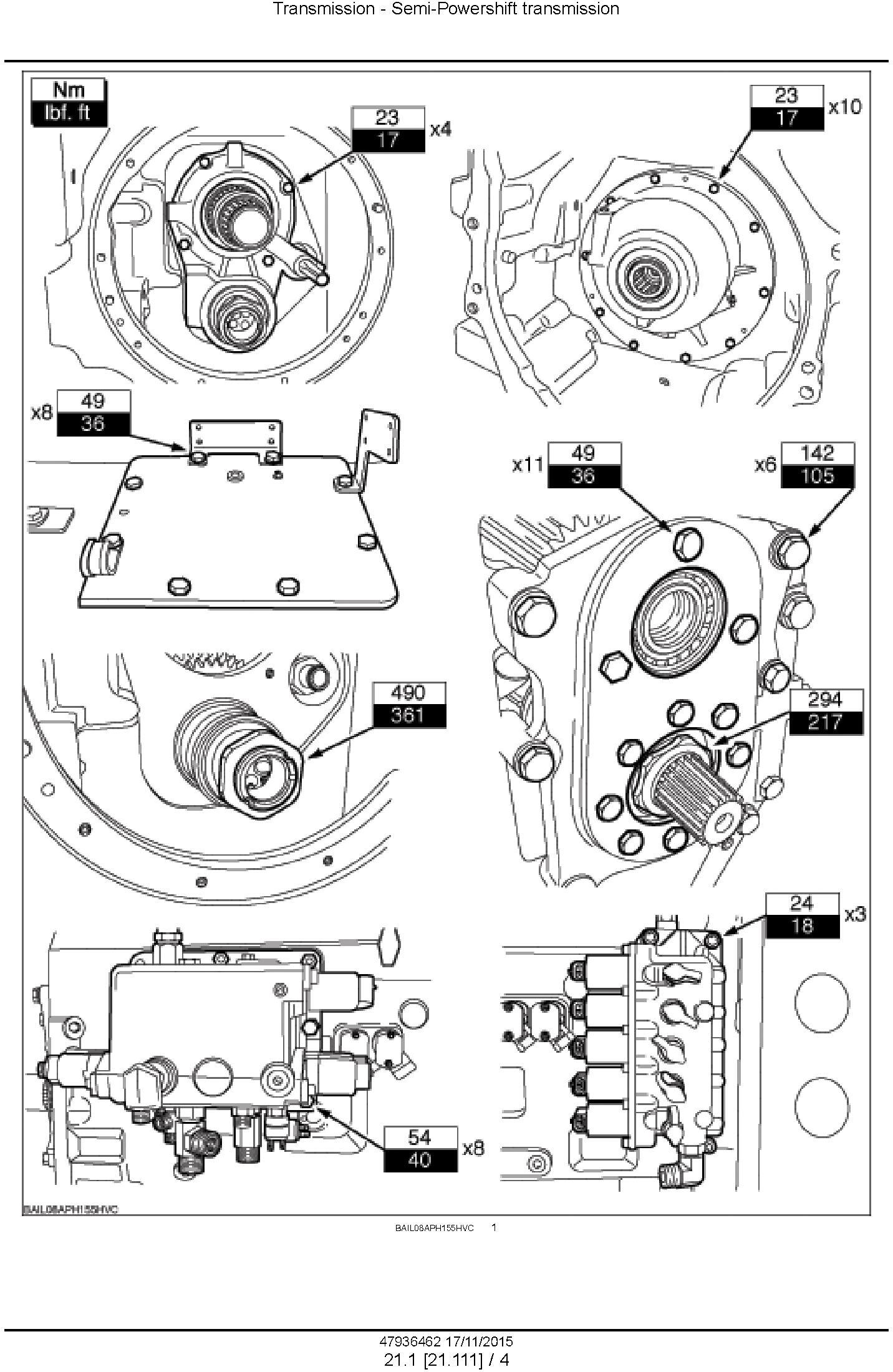 Transmission - Semi-Powershift transmission

Nm
lbf. ft

23
17
x4

23
17
x10

x8
49
36

x11
49
36

x6
142
105

490
361

294
217

24
18
x3

54
40
x8

BAIL08APH155HVC

BAIL08APH155HVC 1

47936462 17/11/2015
21.1 [21.111] / 4