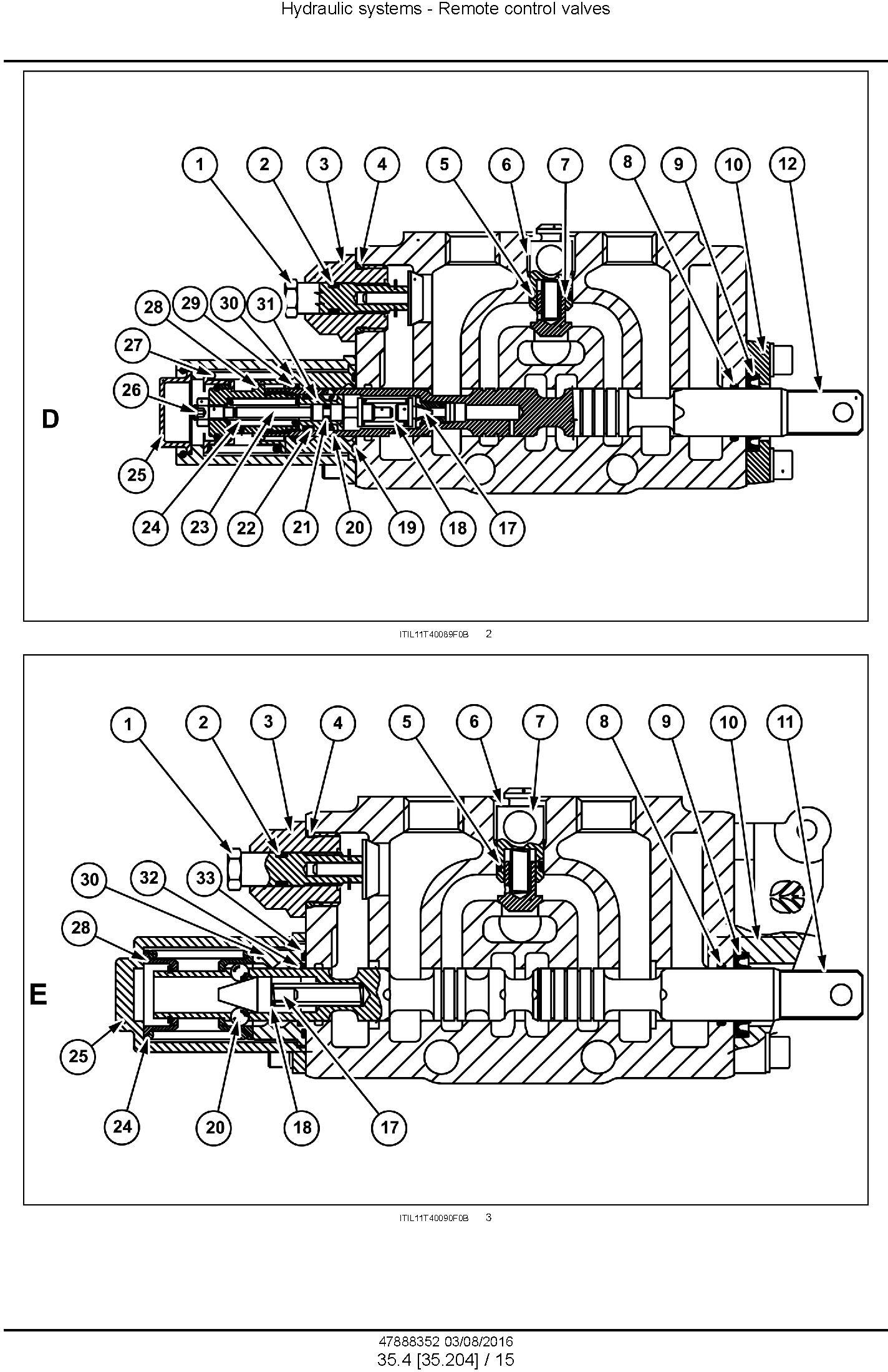 Hydraulic systems - Remote control valves

1 2 3 4 5 6 7 8 9 10 12

28 29 30 31

27

26

D

25

24 23 22 21 20 19 18 17

ITIL11T40089F0B 2

1 2 3 4 5 6 7 8 9 10 11

30 32 33

28

E

25

24 20 18 17

ITIL11T40090F0B 3

47888352 03/08/2016
35.4 [35.204] / 15