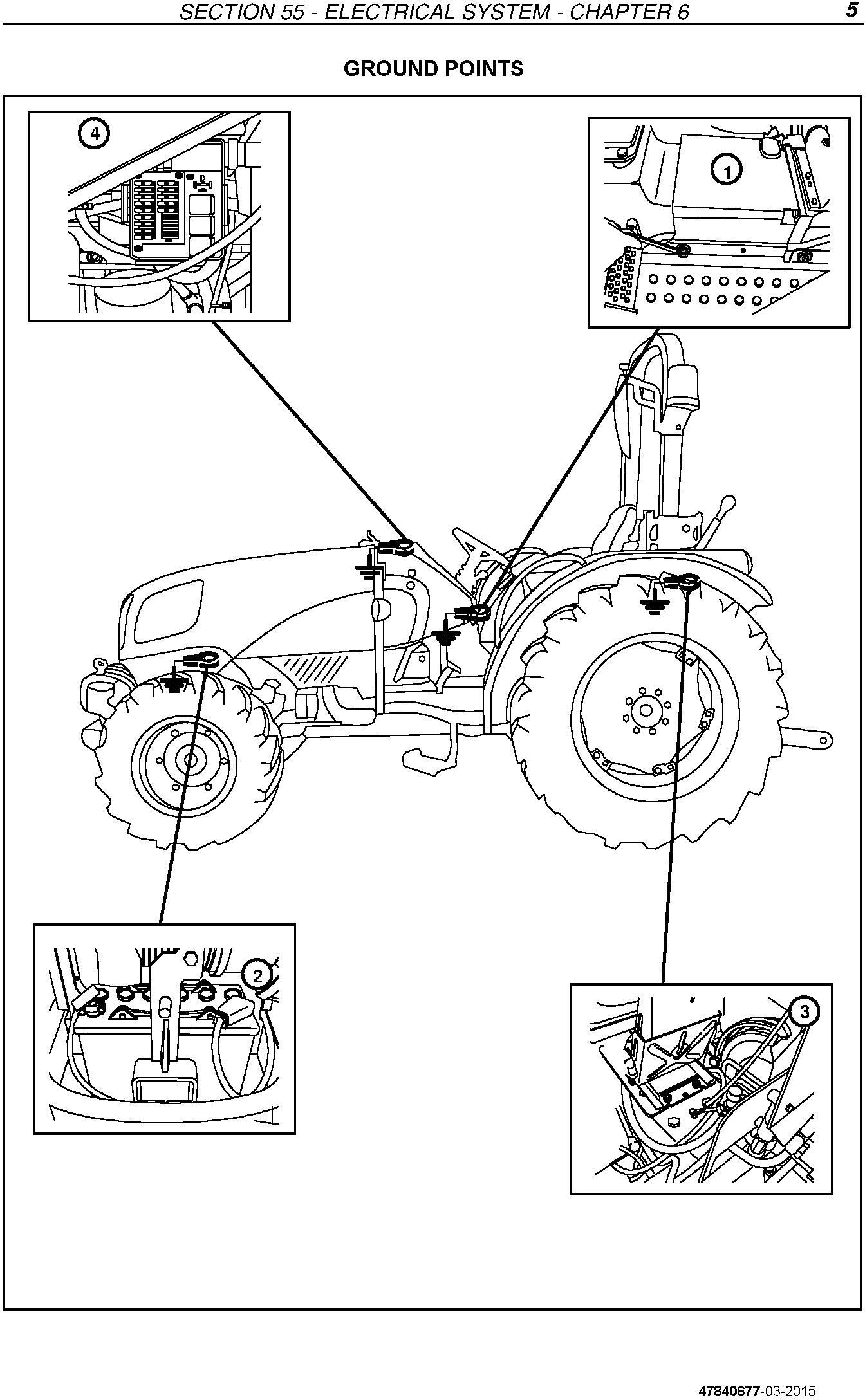 SECTION 55 - ELECTRICAL SYSTEM - CHAPTER 6 5

GROUND POINTS

4

1

2

3

47840677-03-2015