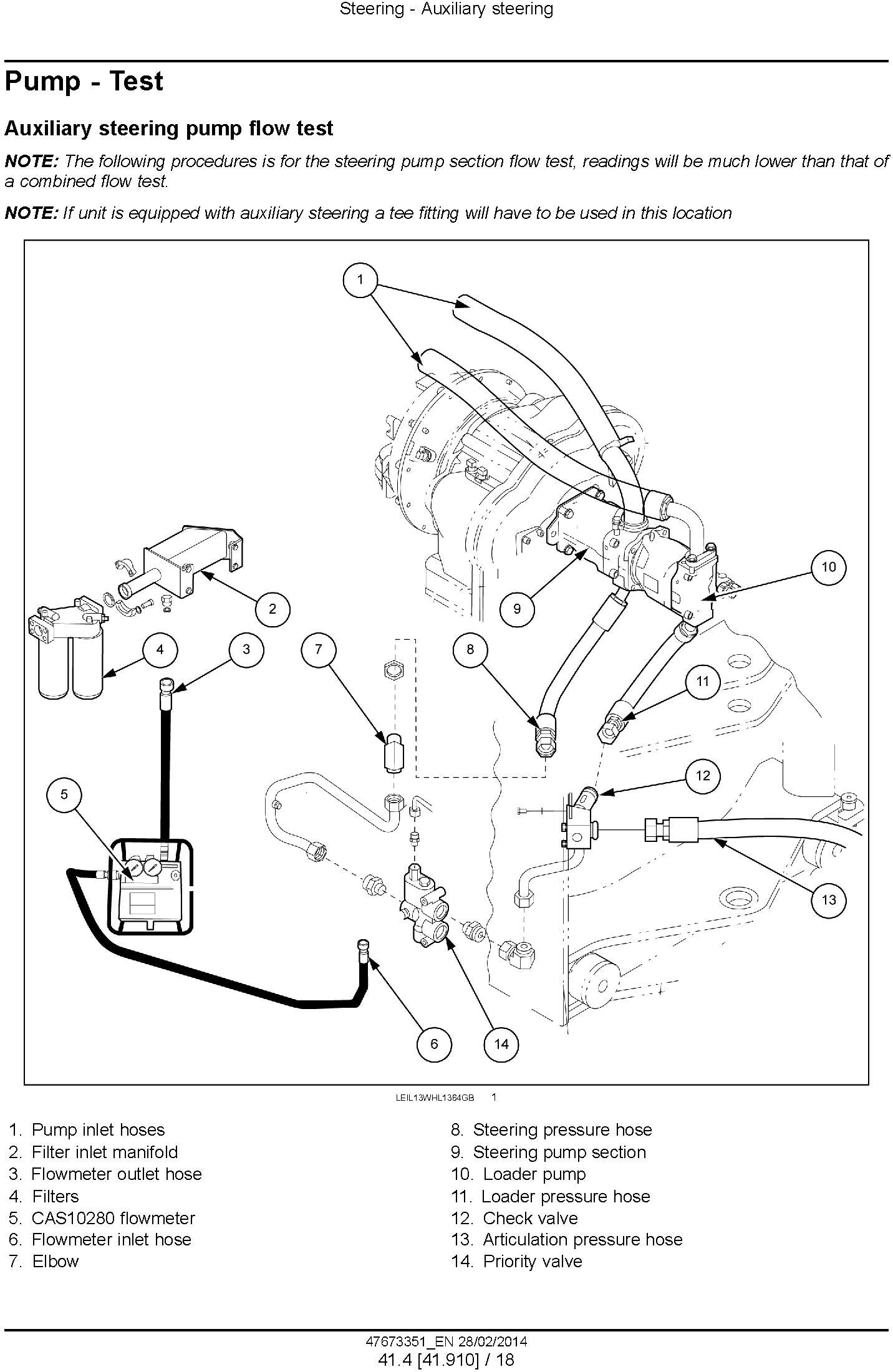 Steering - Auxiliary steering

Pump - Test

Auxiliary steering pump flow test

NOTE: The following procedures is for the steering pump section flow test, readings will be much lower than that of a combined flow test.

NOTE: If unit is equipped with auxiliary steering a tee fitting will have to be used in this location

1
2
3
4
5
6
7
8
9
10
11
12
13
14

LEIL13WHL1364GB 1

1. Pump inlet hoses
2. Filter inlet manifold
3. Flowmeter outlet hose
4. Filters
5. CAS10280 flowmeter
6. Flowmeter inlet hose
7. Elbow

8. Steering pressure hose
9. Steering pump section
10. Loader pump
11. Loader pressure hose
12. Check valve
13. Articulation pressure hose
14. Priority valve

47673351_EN 28/02/2014
41.4 [41.910] / 18