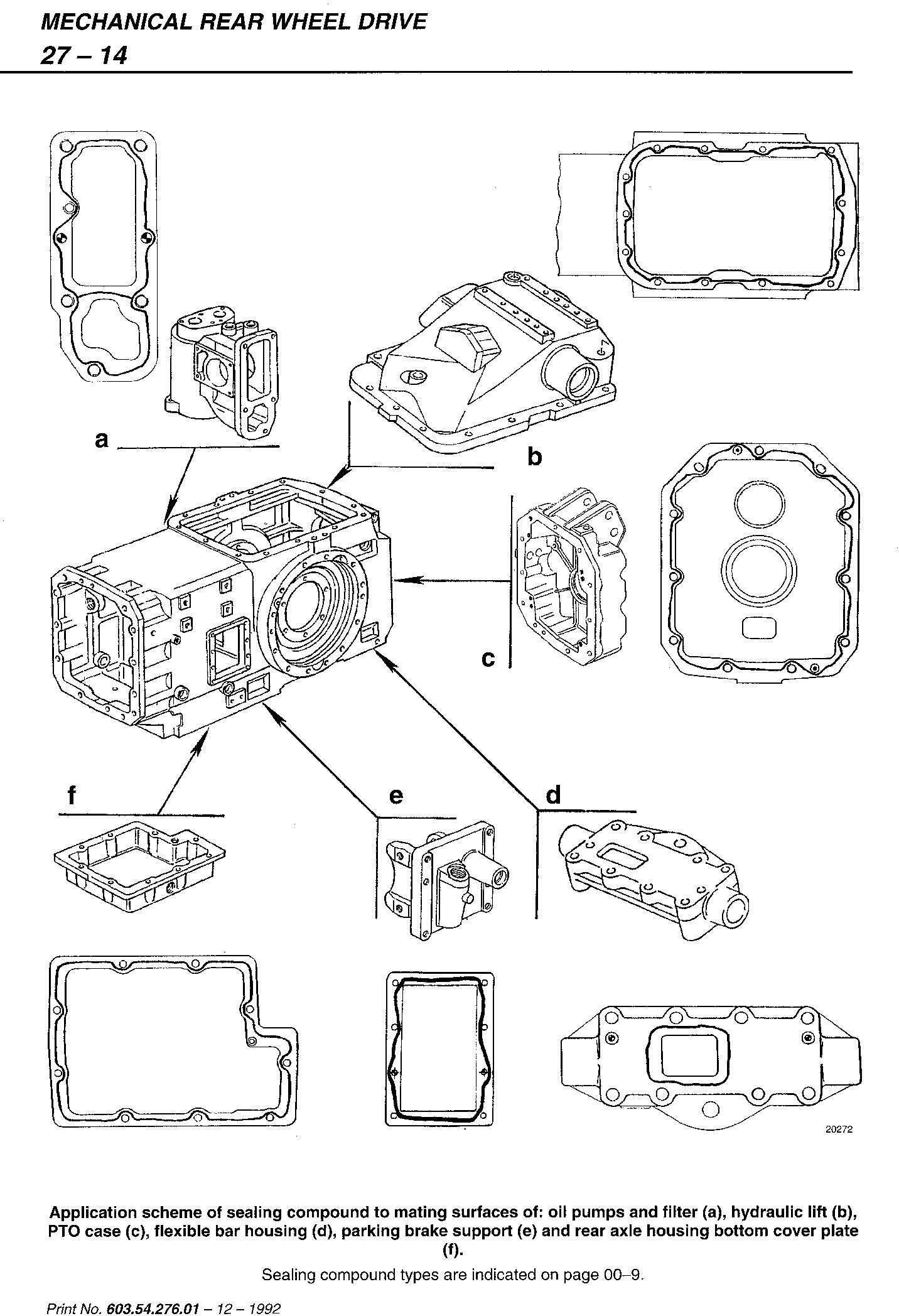 MECHANICAL REAR WHEEL DRIVE
27 – 14

a

b

c

f

e

d

20272

Application scheme of sealing compound to mating surfaces of: oil pumps and filter (a), hydraulic lift (b), PTO case (c), flexible bar housing (d), parking brake support (e) and rear axle housing bottom cover plate (f).

Sealing compound types are indicated on page 00–9.

Print No. 603.54.276.01 – 12 – 1992