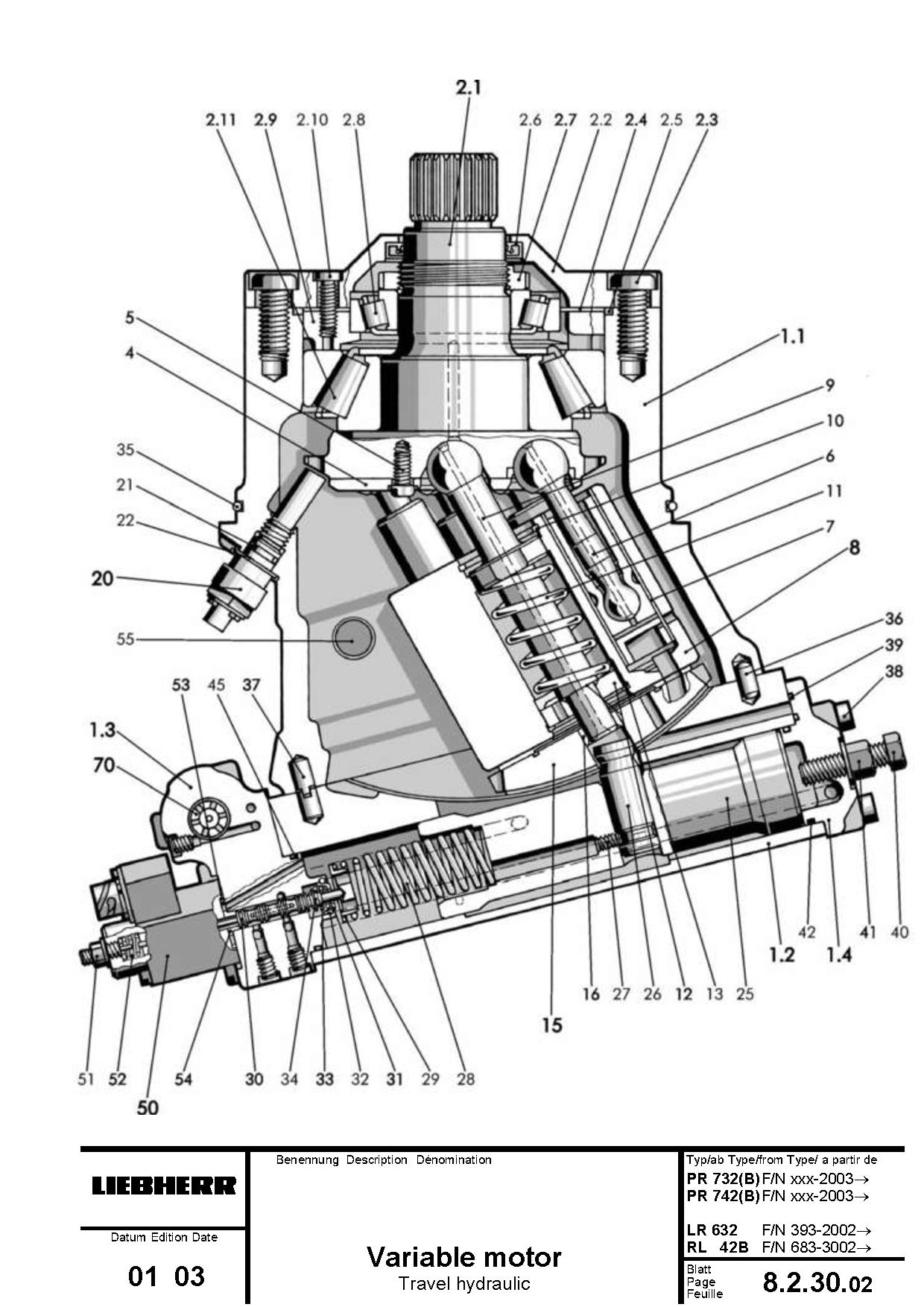 2.1

2.11 2.9 2.10 2.8 2.6 2.7 2.2 2.4 2.5 2.3

5
4
1.1
9
10
6
11
7
8
35
21
22
20
55
36
39
38
53 45 37
1.3
70
42 41 40
1.2 1.4
16 27 26 12 13 25
15
51 52 54 30 34 33 32 31 29 28
50

LIEBHERR

Datum Edition Date

01 03

Benennung Description Dénomination

Variable motor
Travel hydraulic

Typ/ab Type/from Type/ a partir de
PR 732(B) F/N xxx-2003→
PR 742(B) F/N xxx-2003→

LR 632 F/N 393-2002→
RL 42B F/N 683-3002→

Blatt
Page
Feuille
8.2.30.02