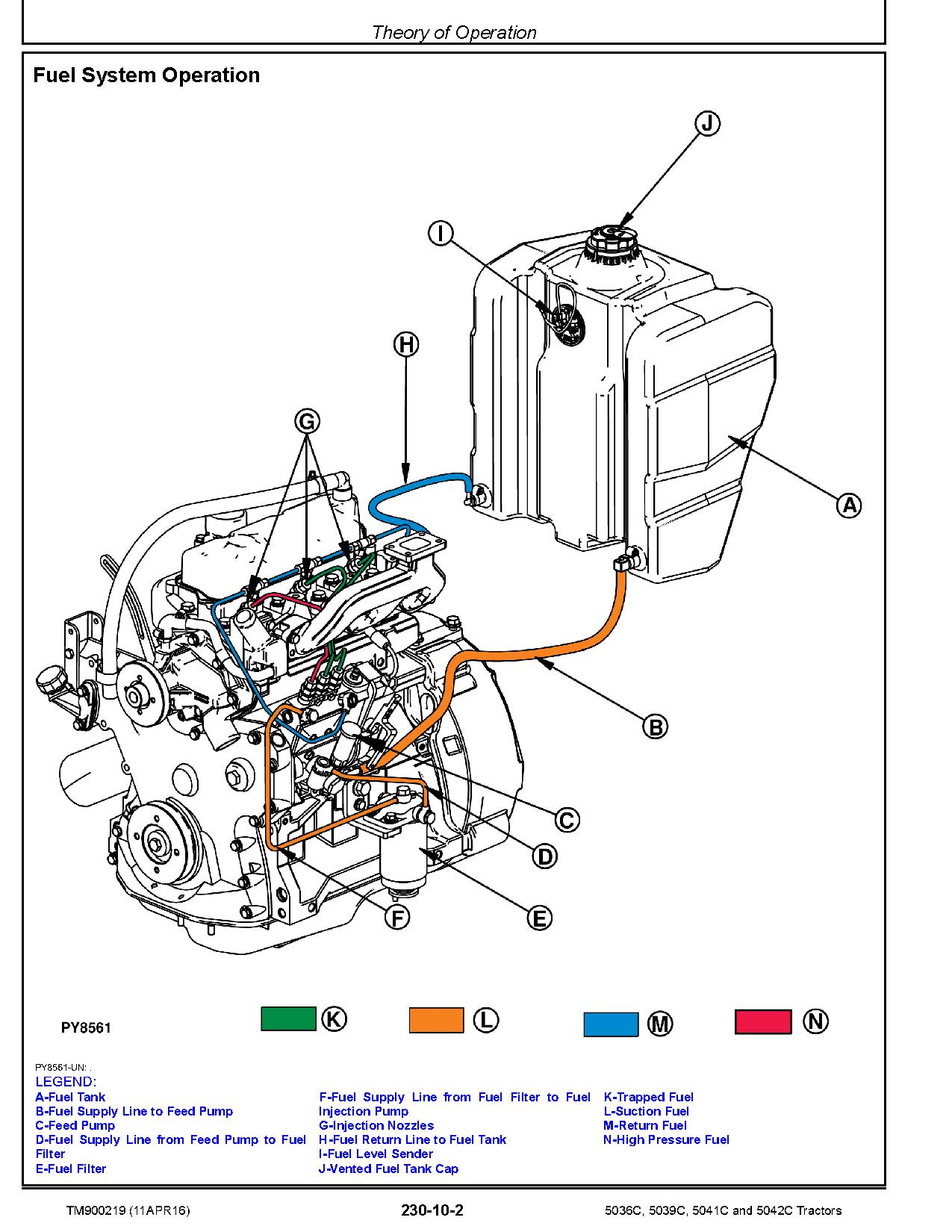 Theory of Operation

Fuel System Operation

J

I

H

G

A

B

C

D

E

F

PY8561

K L M N

PY8561-UN: .
LEGEND:
A-Fuel Tank
B-Fuel Supply Line to Feed Pump
C-Feed Pump
D-Fuel Supply Line from Feed Pump to Fuel Filter
E-Fuel Filter
F-Fuel Supply Line from Fuel Filter to Fuel Injection Pump
G-Injection Nozzles
H-Fuel Return Line to Fuel Tank
I-Fuel Level Sender
J-Vented Fuel Tank Cap
K-Trapped Fuel
L-Suction Fuel
M-Return Fuel
N-High Pressure Fuel

TM900219 (11APR16) 230-10-2 5036C, 5039C, 5041C and 5042C Tractors