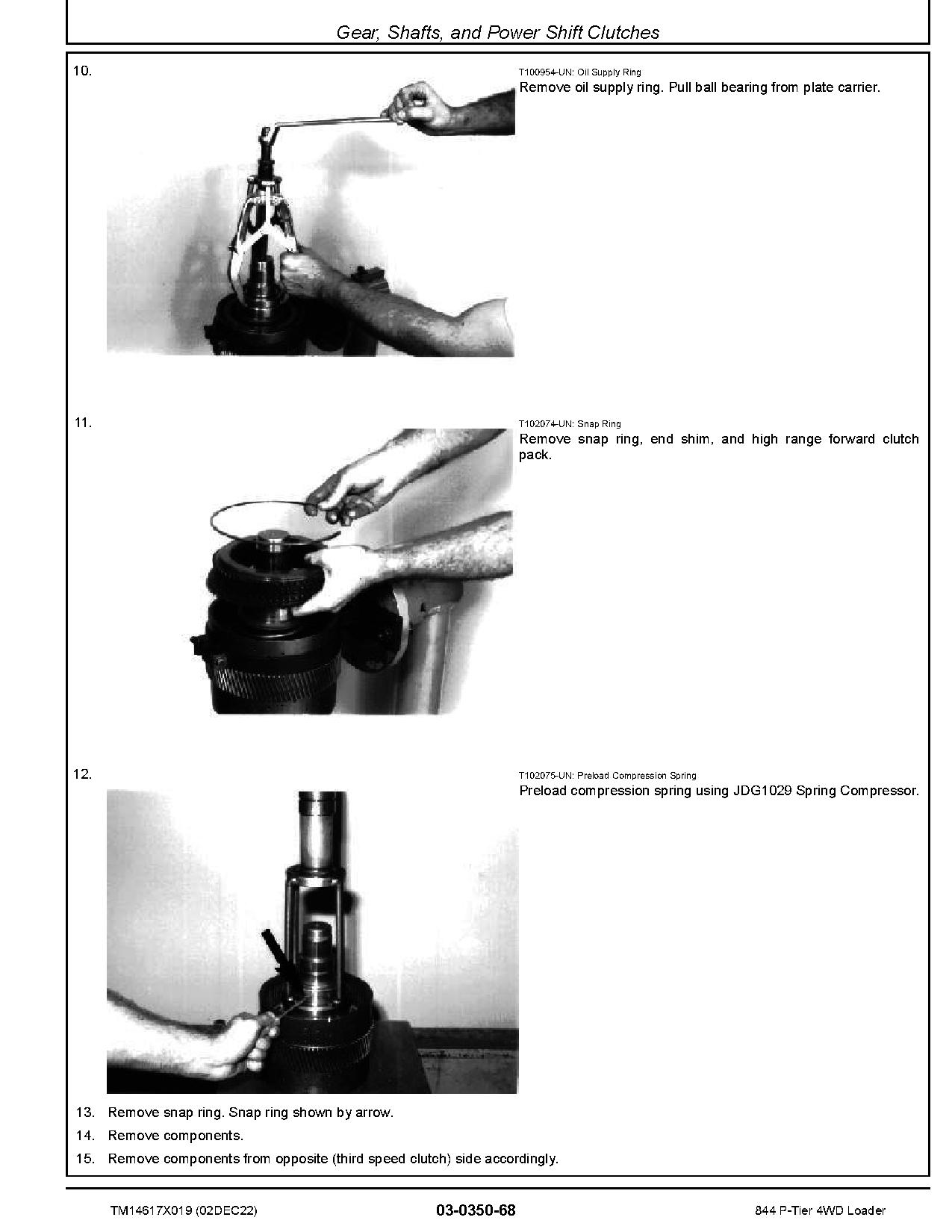 Gear, Shafts, and Power Shift Clutches

10.

T100954-UN: Oil Supply Ring

Remove oil supply ring. Pull ball bearing from plate carrier.

11.

T102074-UN: Snap Ring

Remove snap ring, end shim, and high range forward clutch pack.

12.

T102075-UN: Preload Compression Spring

Preload compression spring using JDG1029 Spring Compressor.

13. Remove snap ring. Snap ring shown by arrow.

14. Remove components.

15. Remove components from opposite (third speed clutch) side accordingly.

TM14617X019 (02DEC22)

03-0350-68

844 P-Tier 4WD Loader