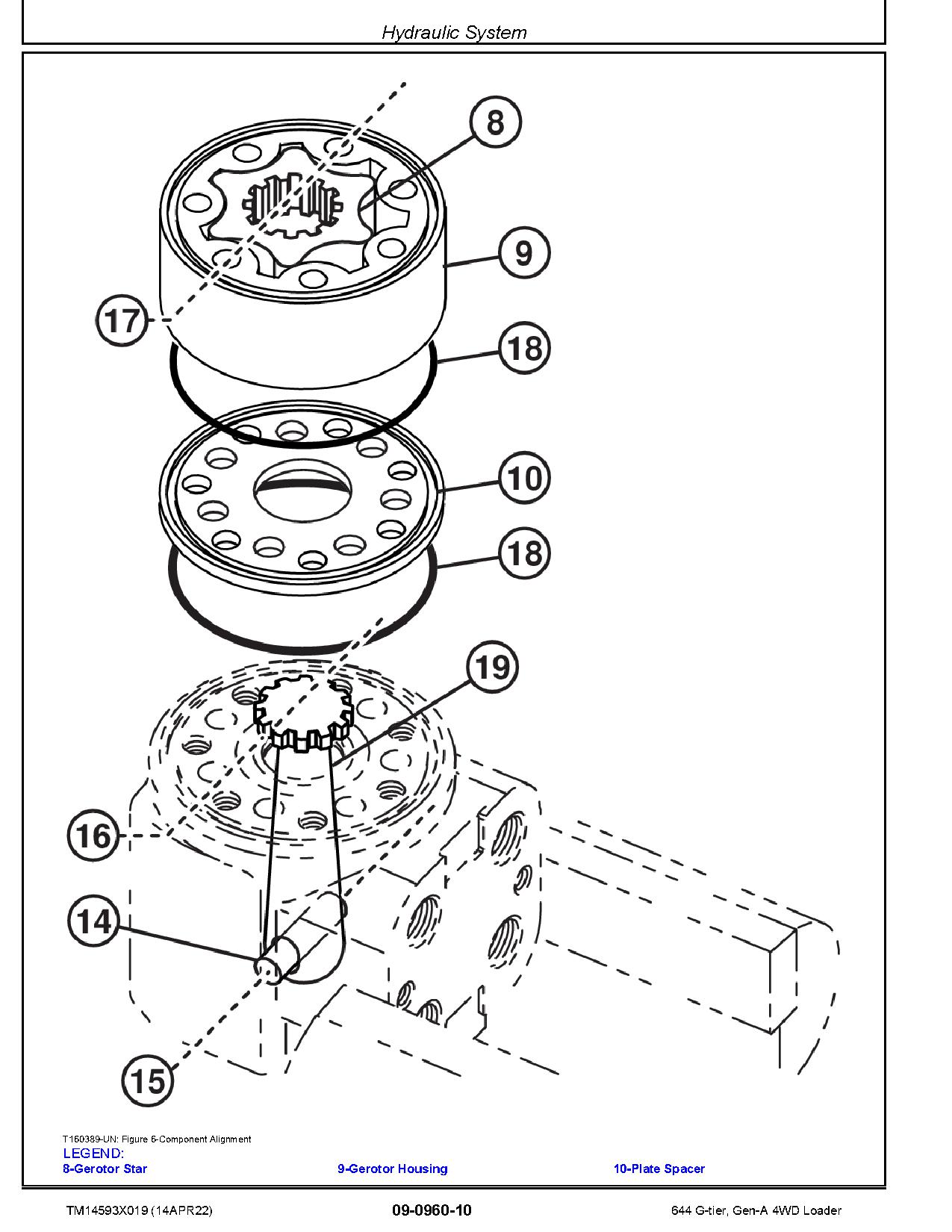 Hydraulic System

8
9
17
18
10
18
19
16
14
15

T160389-UN: Figure 6-Component Alignment
LEGEND:
8-Gerotor Star
9-Gerotor Housing
10-Plate Spacer

TM14593X019 (14APR22)
09-0960-10
644 G-tier, Gen-A 4WD Loader