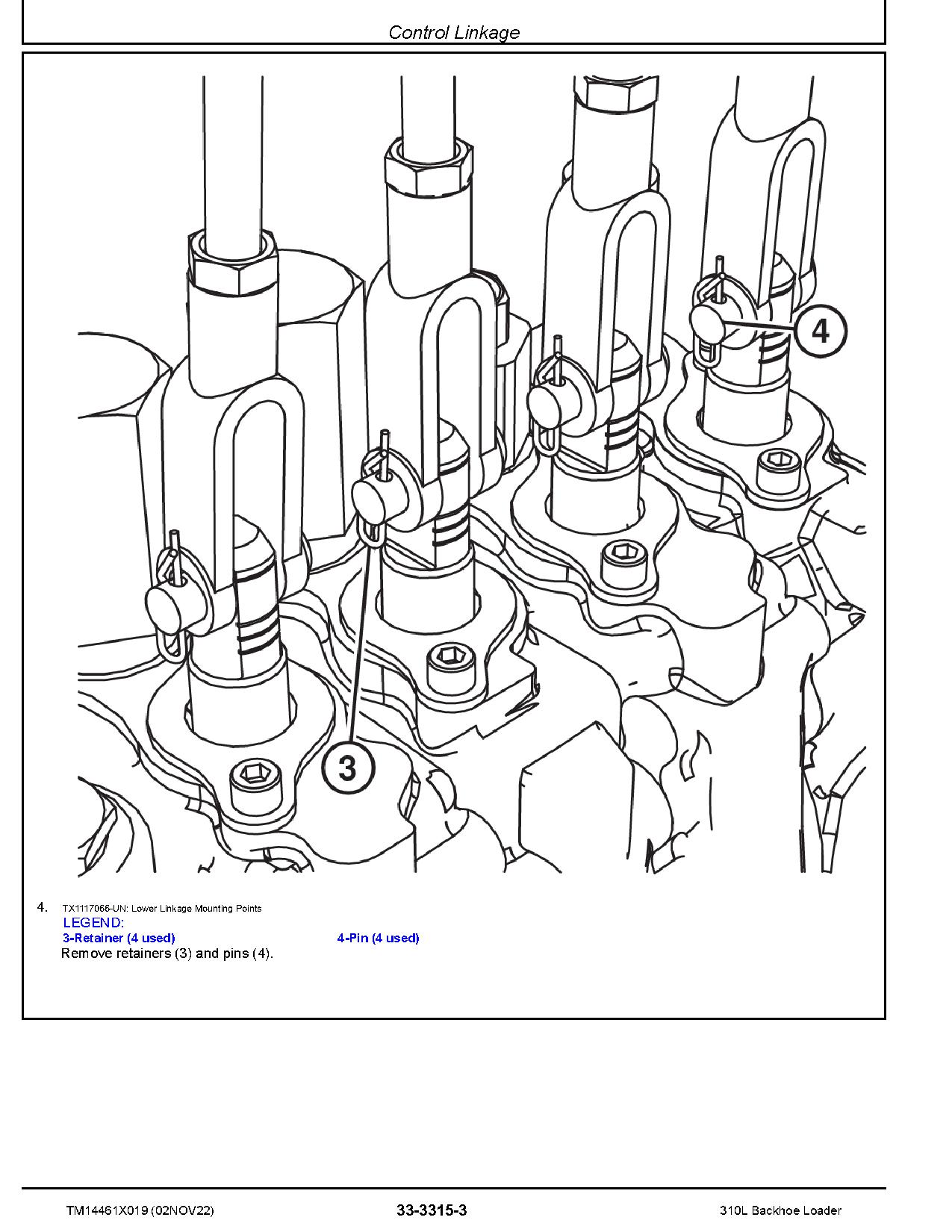 Control Linkage

4

3

4. TX1117066-UN: Lower Linkage Mounting Points

LEGEND:

3-Retainer (4 used)

4-Pin (4 used)

Remove retainers (3) and pins (4).

TM14461X019 (02NOV22)

33-3315-3

310L Backhoe Loader