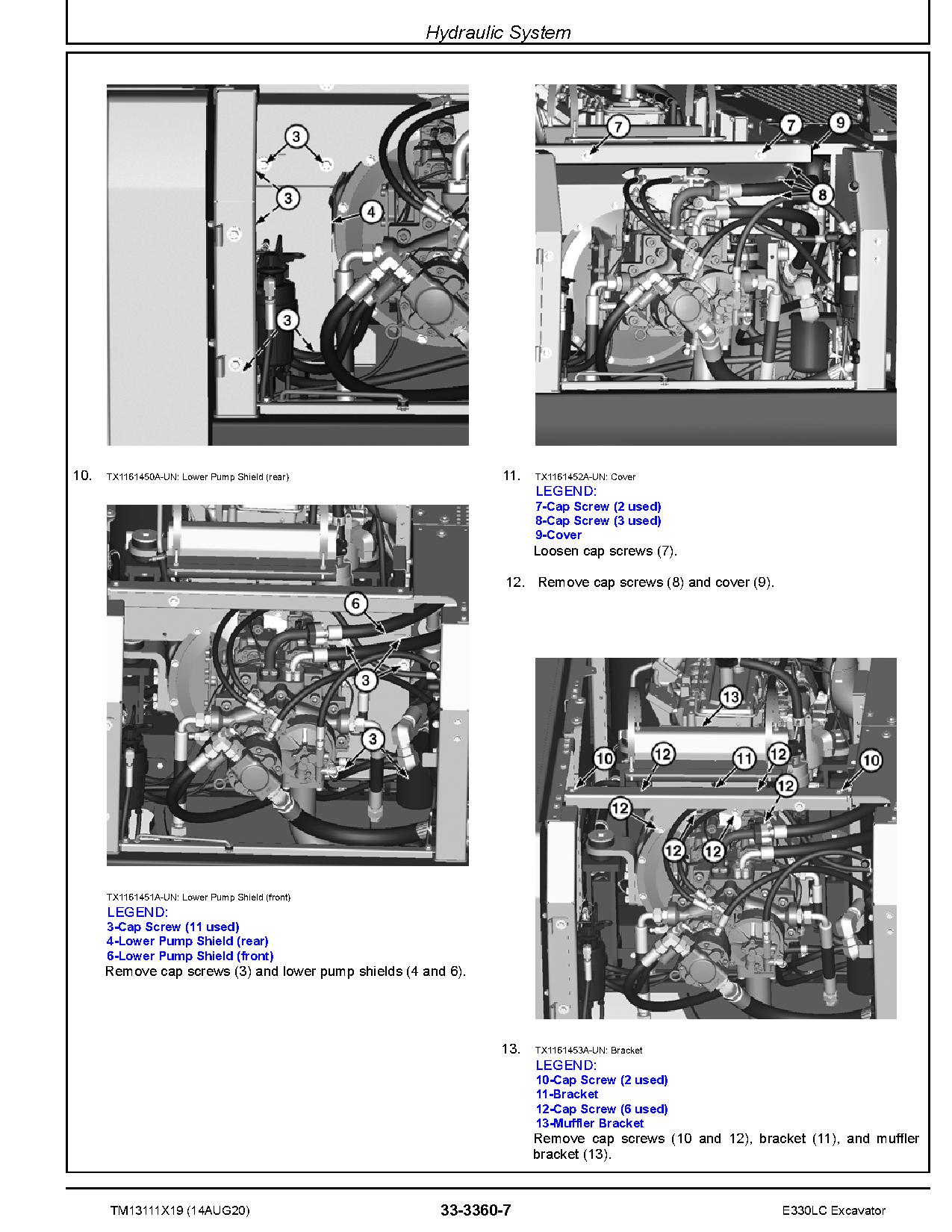 Hydraulic System

3
3
4
3

10. TX1161450A-UN: Lower Pump Shield (rear)

6
3
3

TX1161451A-UN: Lower Pump Shield (front)
LEGEND:
3-Cap Screw (11 used)
4-Lower Pump Shield (rear)
6-Lower Pump Shield (front)
Remove cap screws (3) and lower pump shields (4 and 6).

7
7
9
8

11. TX1161452A-UN: Cover
LEGEND:
7-Cap Screw (2 used)
8-Cap Screw (3 used)
9-Cover
Loosen cap screws (7).

12. Remove cap screws (8) and cover (9).

13
10
12
11
12
10
12
12
12
12

13. TX1161453A-UN: Bracket
LEGEND:
10-Cap Screw (2 used)
11-Bracket
12-Cap Screw (6 used)
13-Muffler Bracket
Remove cap screws (10 and 12), bracket (11), and muffler bracket (13).

TM13111X19 (14AUG20) 33-3360-7 E330LC Excavator