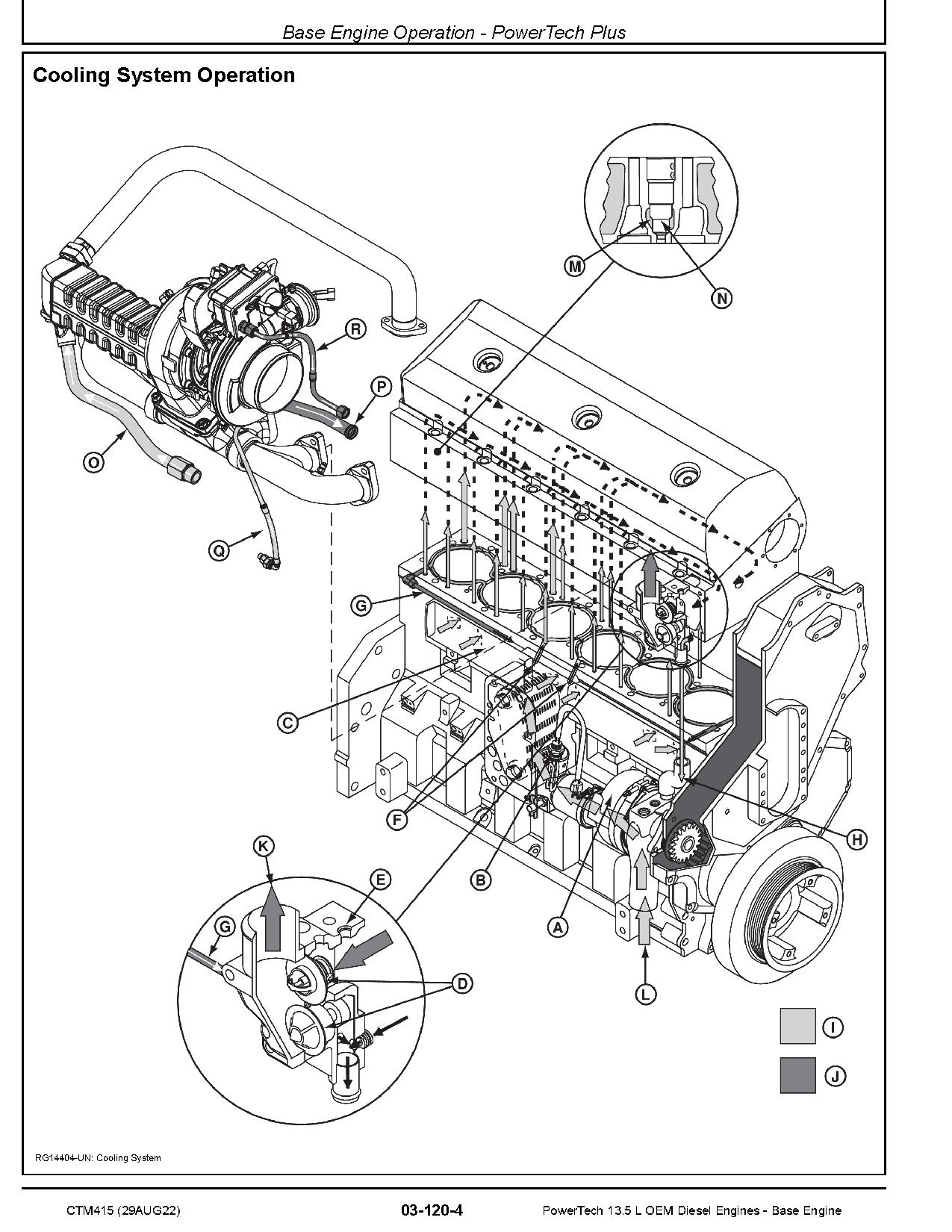 Base Engine Operation - PowerTech Plus

Cooling System Operation

M
N
R
P
O
Q
G
C
F
B
A
H
K
E
G
D
L
I
J

RG14404-UN: Cooling System

CTM415 (29AUG22)
03-120-4
PowerTech 13.5 L OEM Diesel Engines - Base Engine